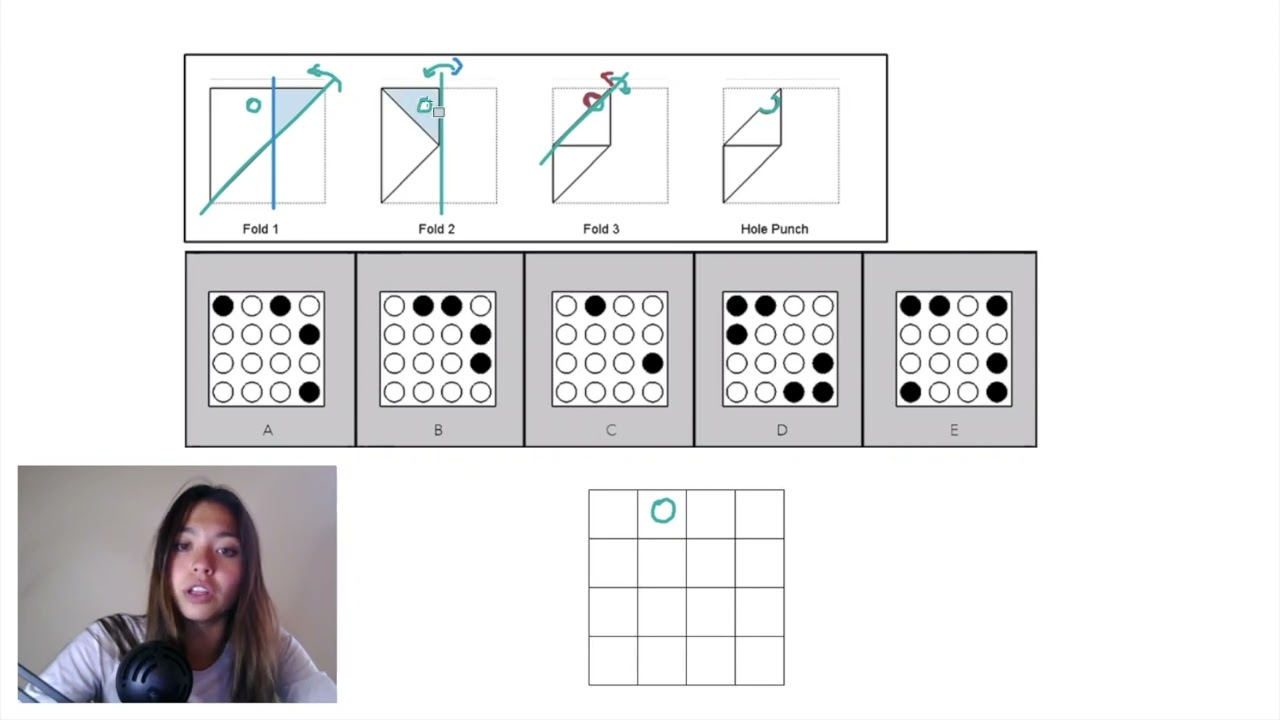 Fold 1

Fold 2

Fold 3

Hole Punch

A

B

C

D

E