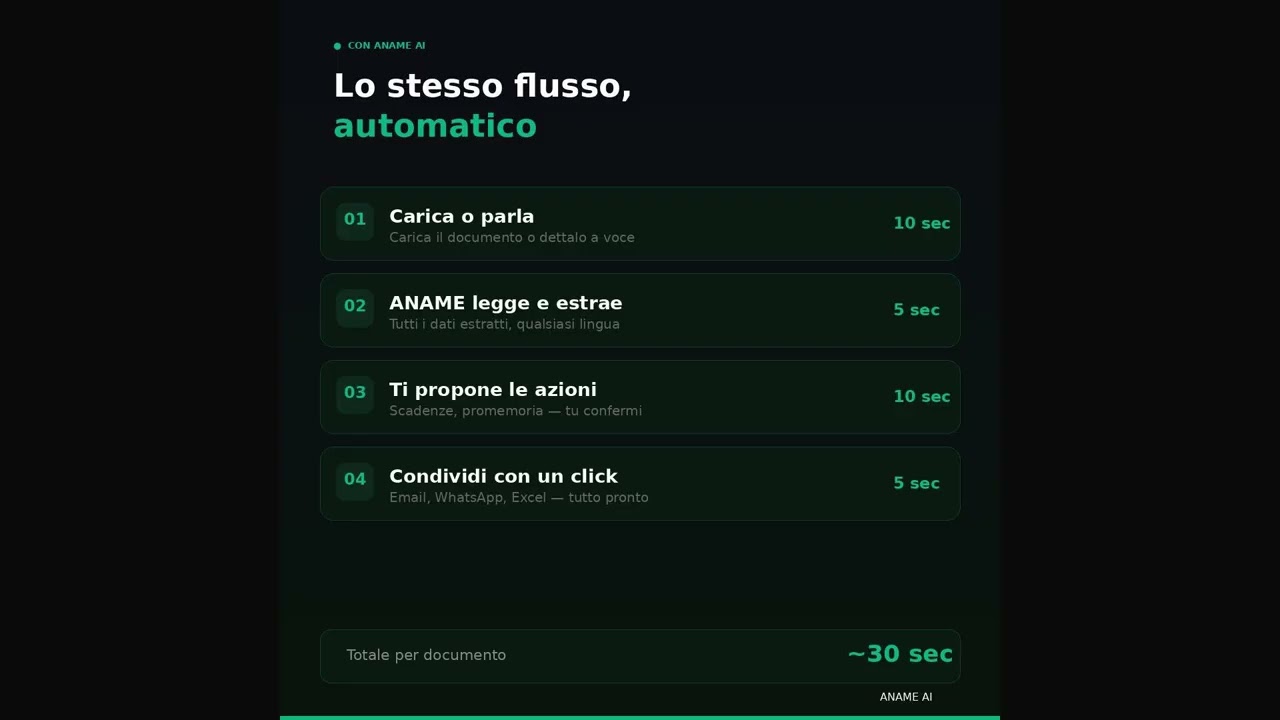 CON ANAME AI

Lo stesso flusso, automatico

01 Carica o parla
Carica il documento o dettalo a voce
10 sec

02 ANAME legge e estrae
Tutti i dati estratti, qualsiasi lingua
5 sec

03 Ti propone le azioni
Scadenze, promemoria — tu confermi
10 sec

04 Condividi con un click
Email, WhatsApp, Excel — tutto pronto
5 sec

Totale per documento ~30 sec

ANAME AI