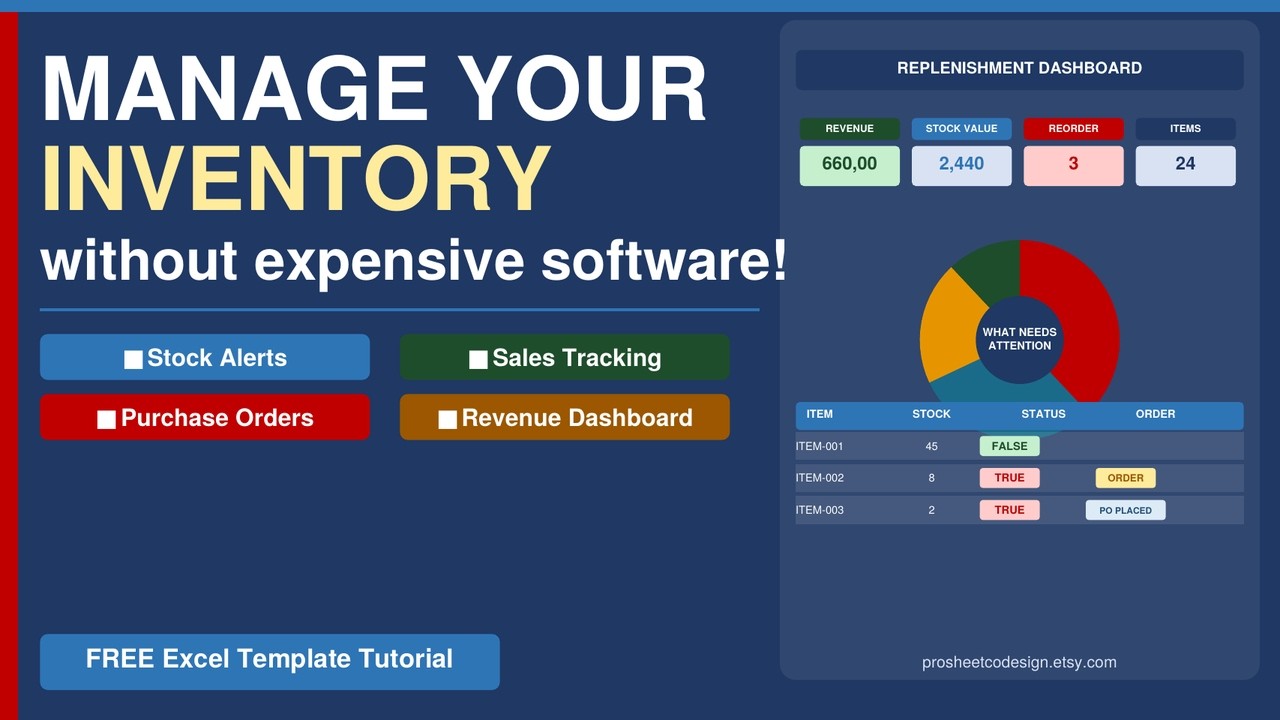 MANAGE YOUR
INVENTORY
without expensive software!

■ Stock Alerts
■ Sales Tracking
■ Purchase Orders
■ Revenue Dashboard

FREE Excel Template Tutorial

REPLENISHMENT DASHBOARD

| REVENUE | STOCK VALUE | REORDER | ITEMS |
|---|---|---|---|
| 660,00 | 2,440 | 3 | 24 |

WHAT NEEDS ATTENTION

| ITEM | STOCK | STATUS | ORDER |
|---|---|---|---|
| ITEM-001 | 45 | FALSE | |
| ITEM-002 | 8 | TRUE | ORDER |
| ITEM-003 | 2 | TRUE | PO PLACED |

prosheetcodesign.etsy.com