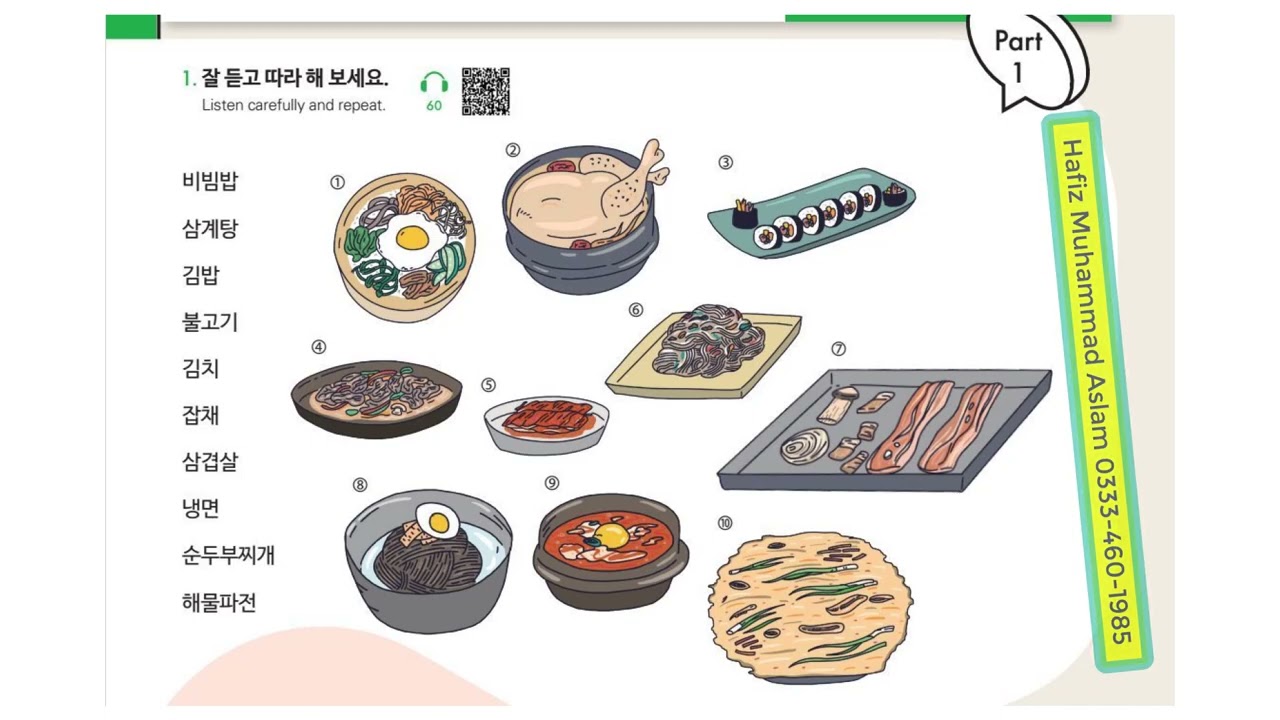 Part 1

1. 잘 듣고 따라 해 보세요.
Listen carefully and repeat.
60

비빔밥
삼계탕
김밥
불고기
김치
잡채
삼겹살
냉면
순두부찌개
해물파전

①
②
③
④
⑤
⑥
⑦
⑧
⑨
⑩

Hafiz Muhammad Aslam 0333-460-1985