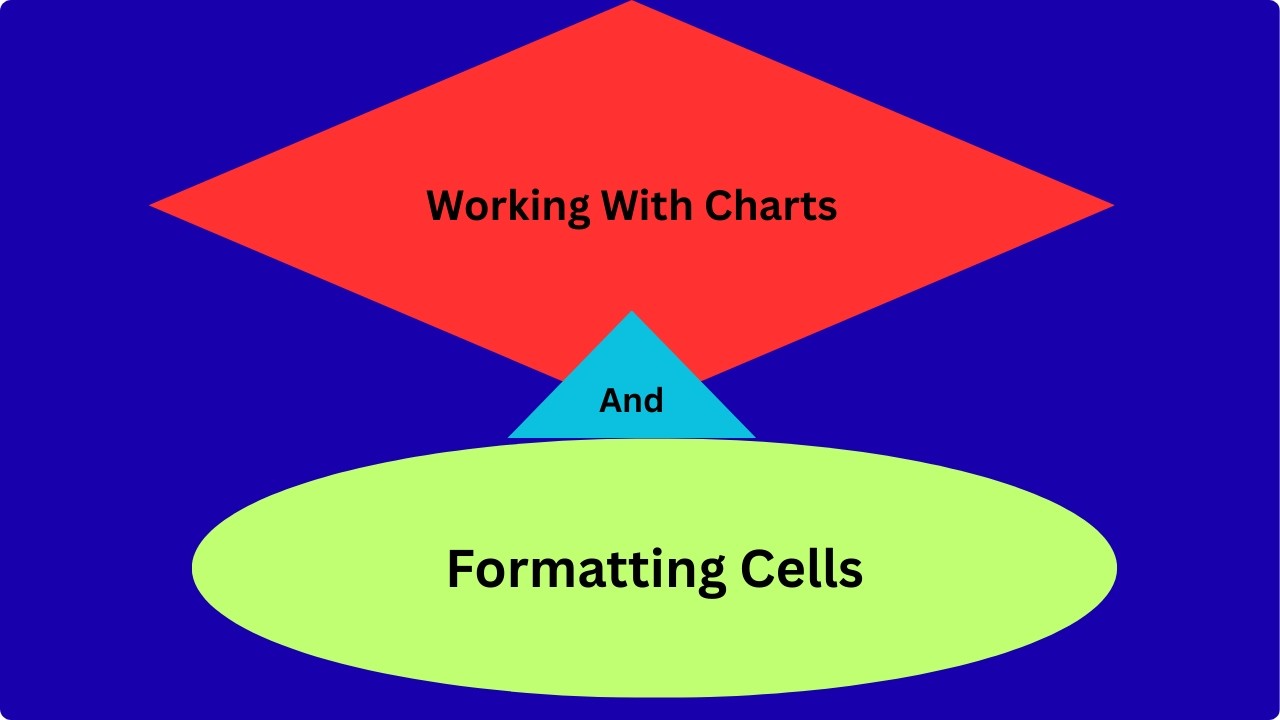 Working With Charts

And

Formatting Cells