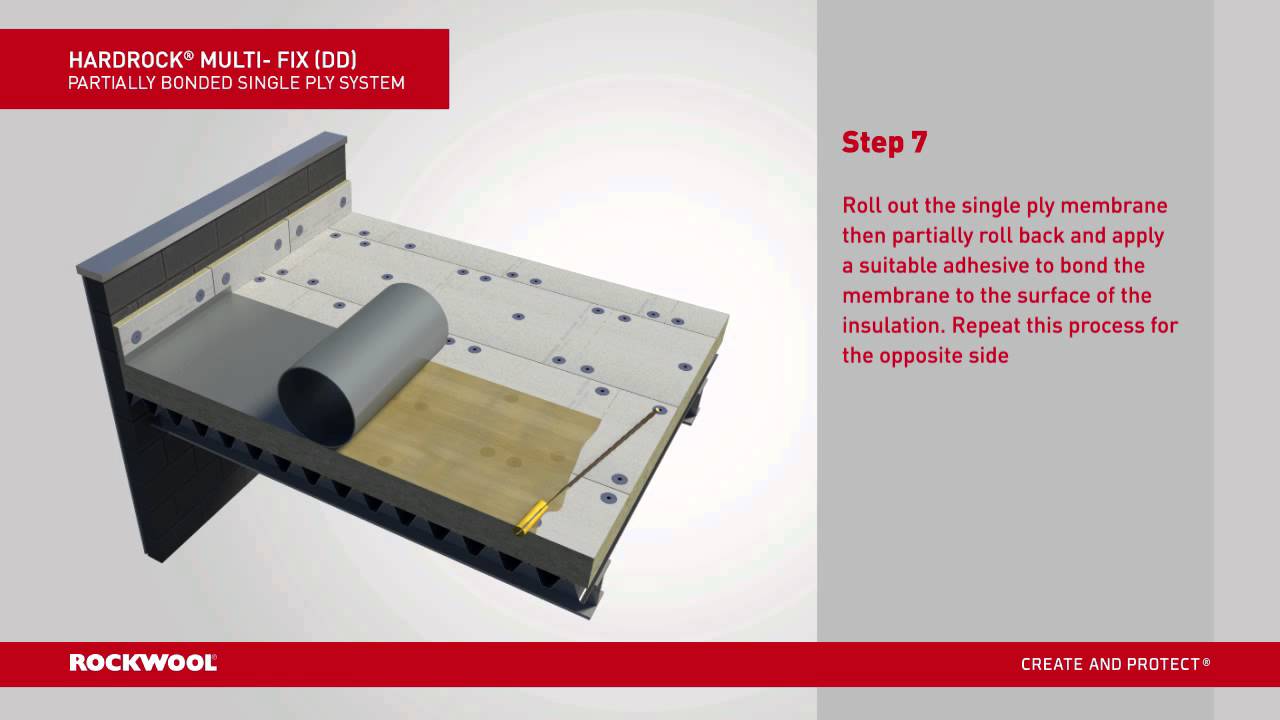 HARDROCK® MULTI- FIX (DD)
PARTIALLY BONDED SINGLE PLY SYSTEM

Step 7

Roll out the single ply membrane then partially roll back and apply a suitable adhesive to bond the membrane to the surface of the insulation. Repeat this process for the opposite side

ROCKWOOL®

CREATE AND PROTECT®