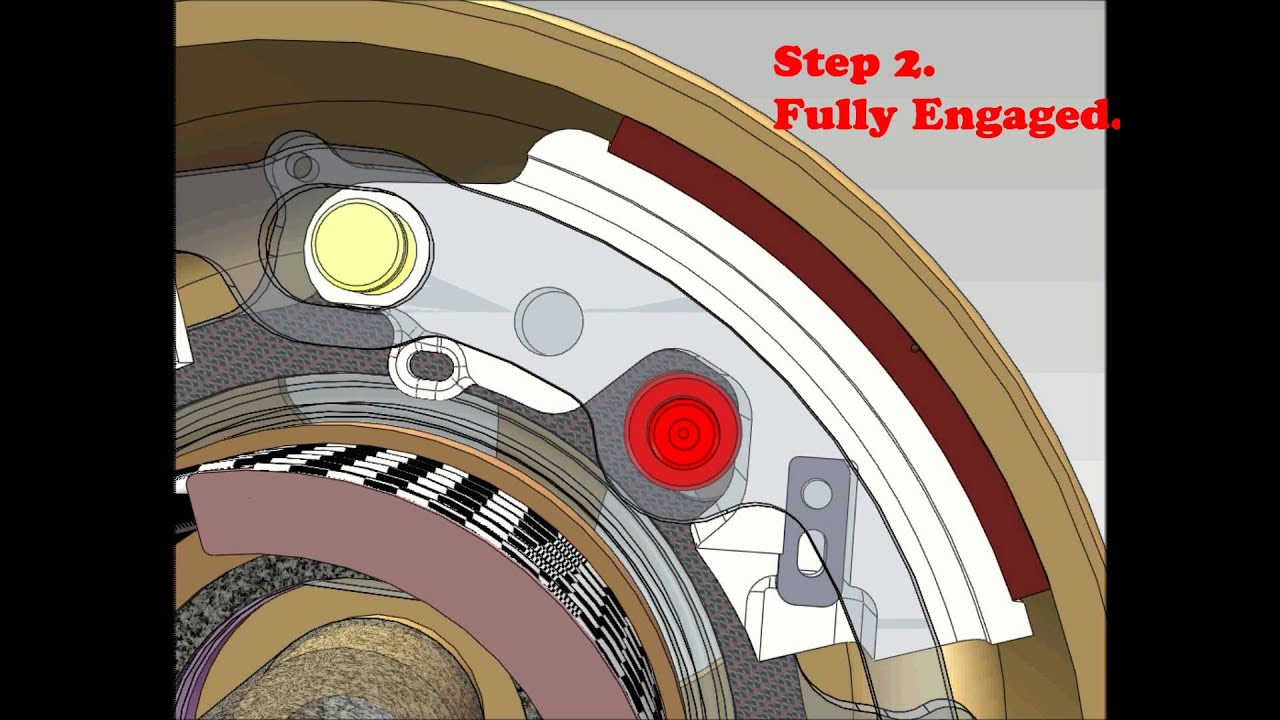 Step 2.
Fully Engaged.