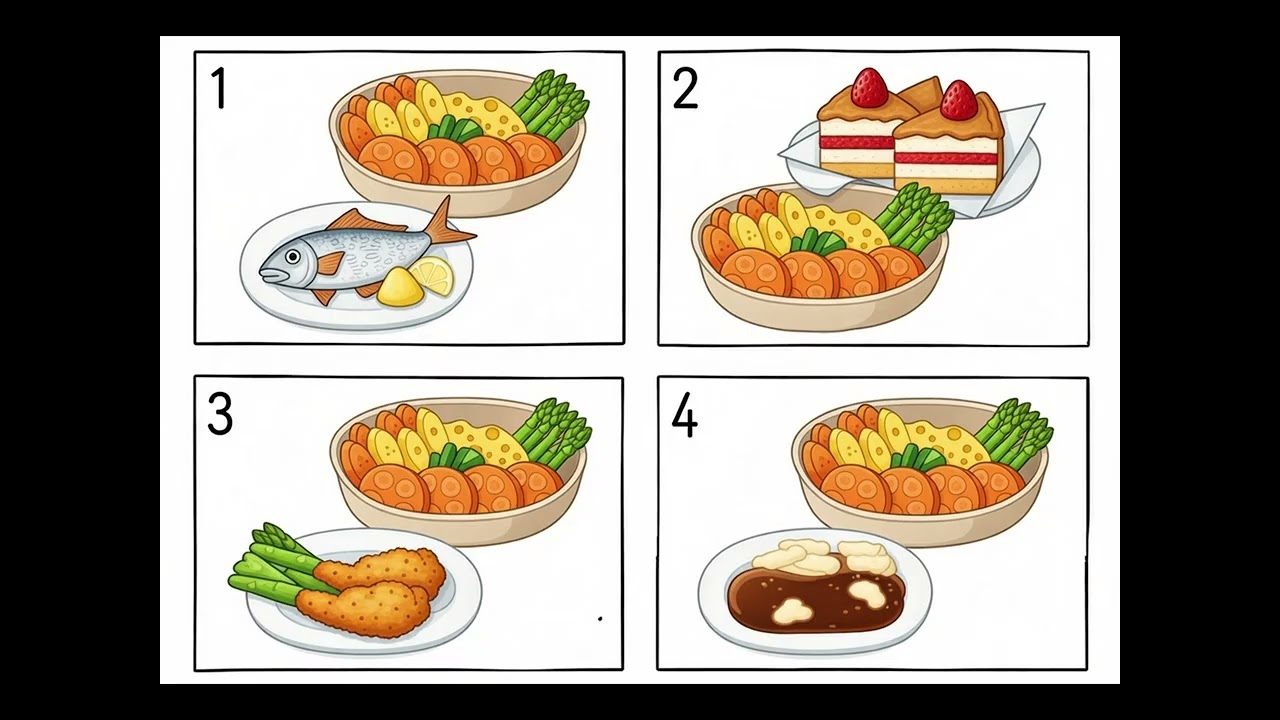 1

2

3

4