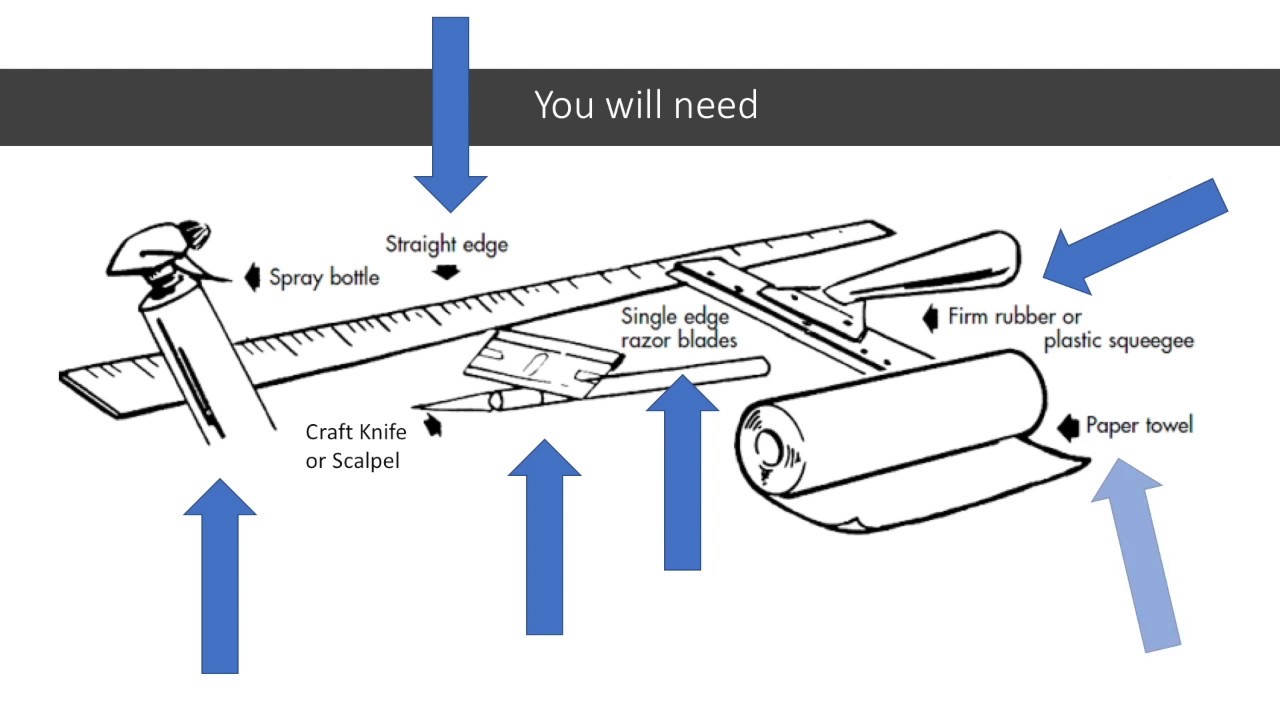 You will need

Straight edge

Spray bottle

Single edge razor blades

Firm rubber or plastic squeegee

Craft Knife or Scalpel

Paper towel