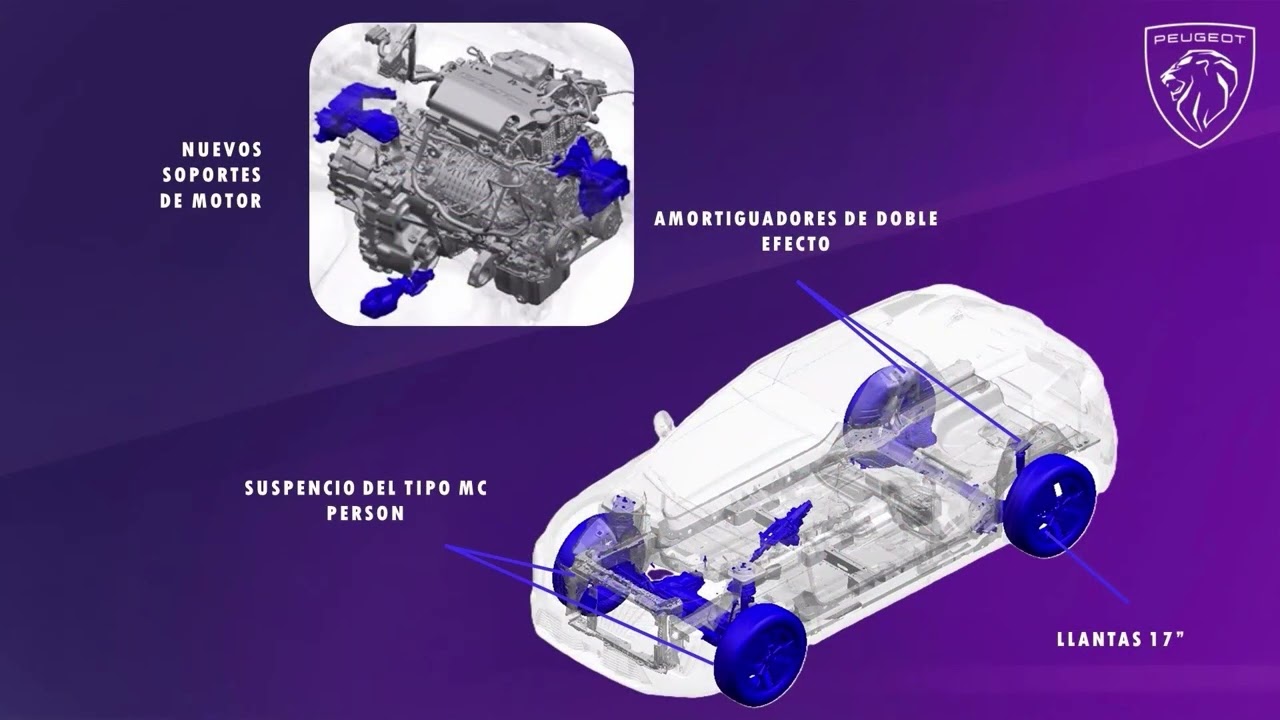 PEUGEOT

NUEVOS SOPORTES DE MOTOR

AMORTIGUADORES DE DOBLE EFECTO

SUSPENCIO DEL TIPO MC PERSON

LLANTAS 17"