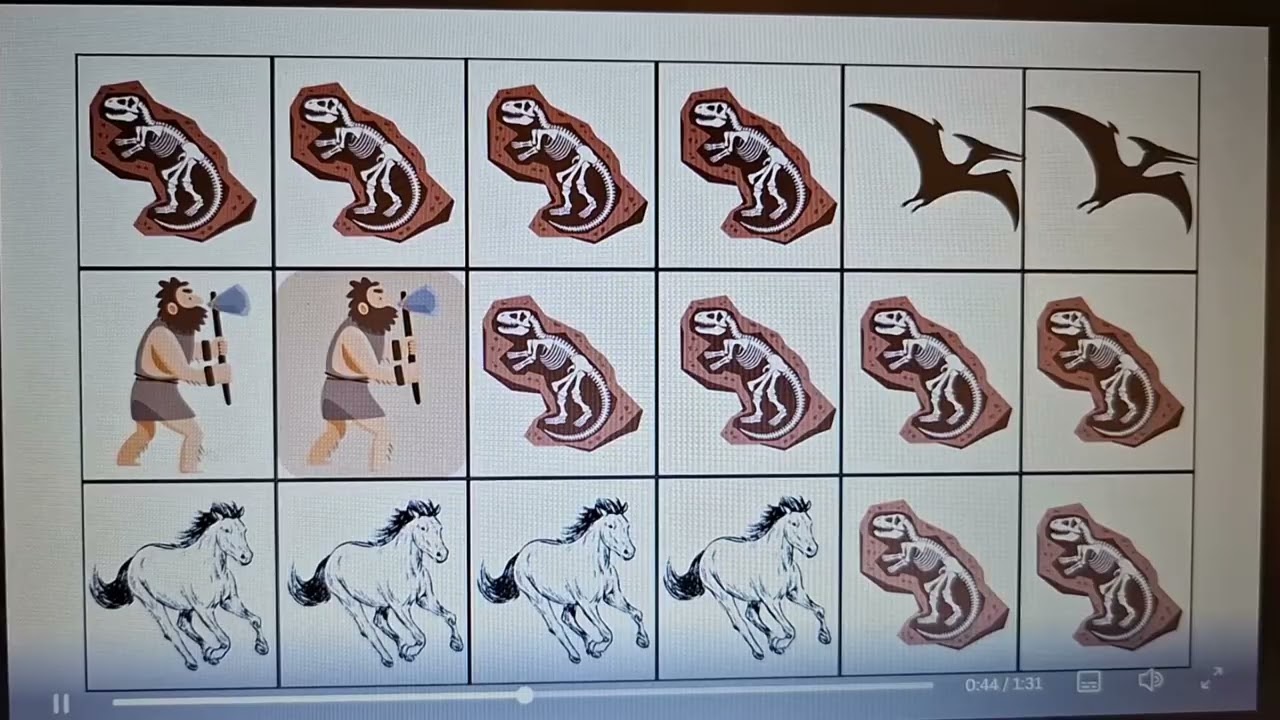 0:44 / 1:31