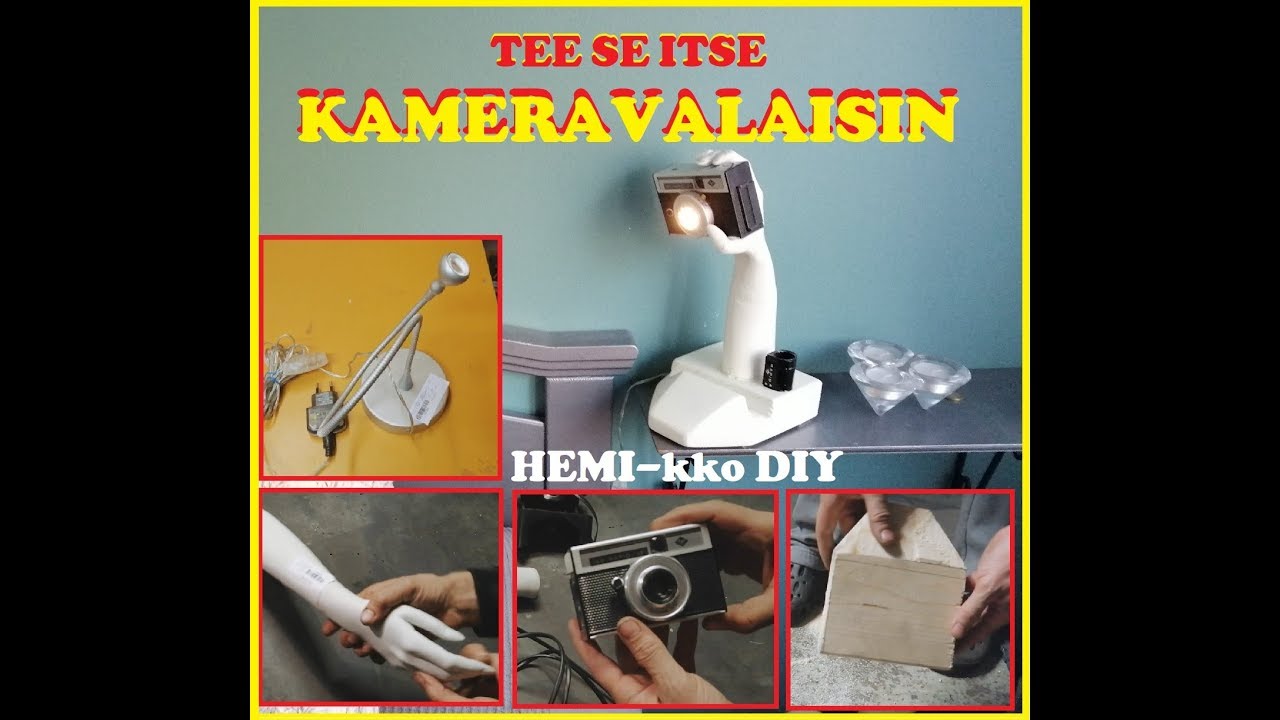 TEE SE ITSE
KAMERAVALAISIN

HEMI-kko DIY