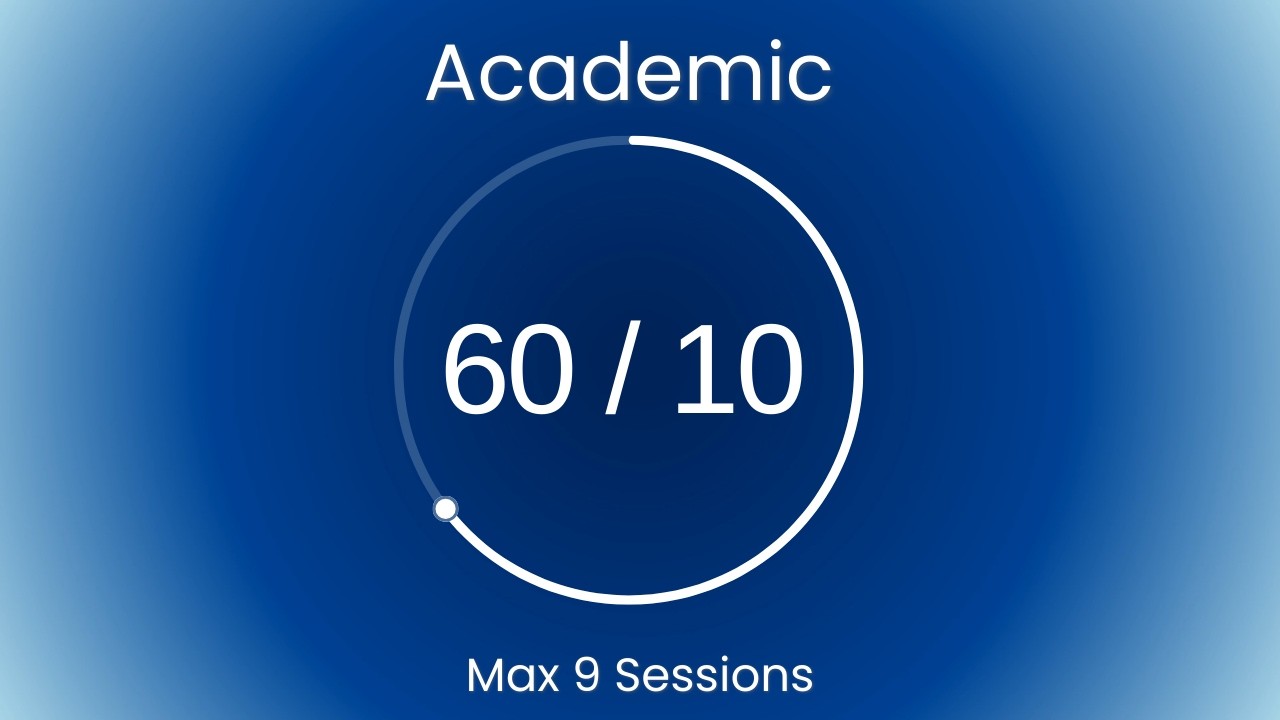 Academic

60 / 10

Max 9 Sessions