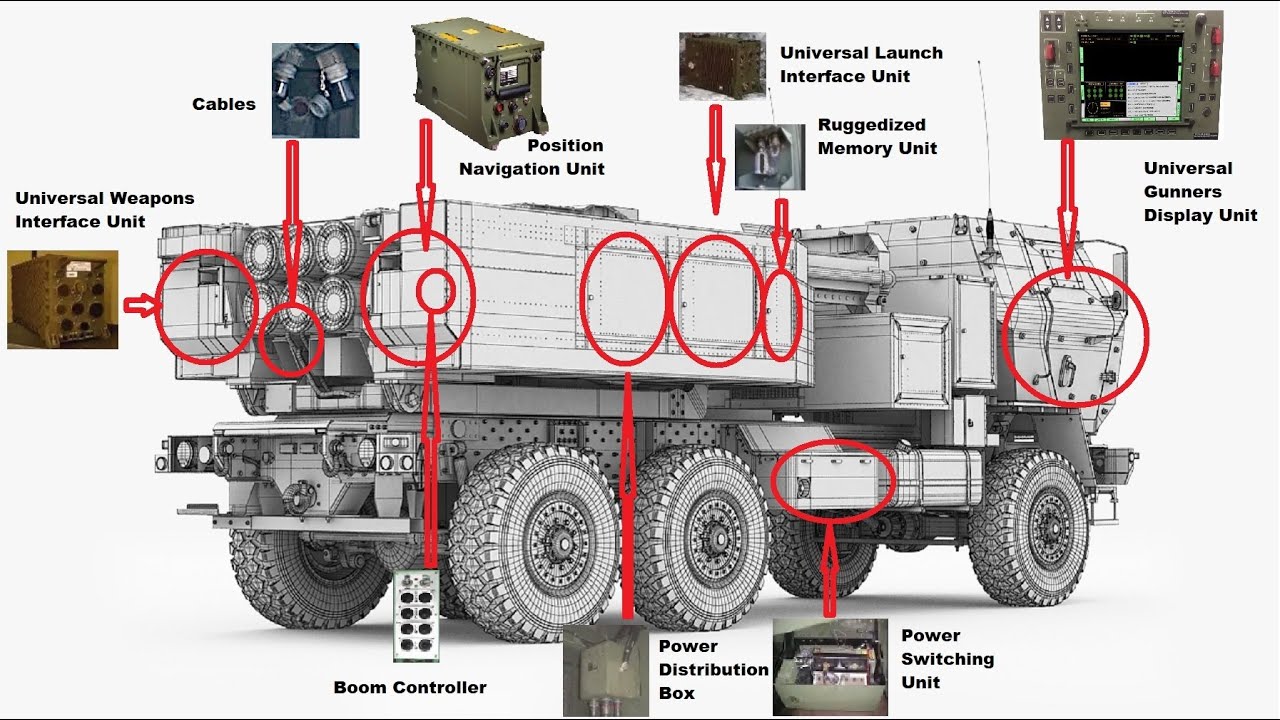 Cables

Position Navigation Unit

Universal Launch Interface Unit

Ruggedized Memory Unit

Universal Gunners Display Unit

Universal Weapons Interface Unit

Boom Controller

Power Distribution Box

Power Switching Unit