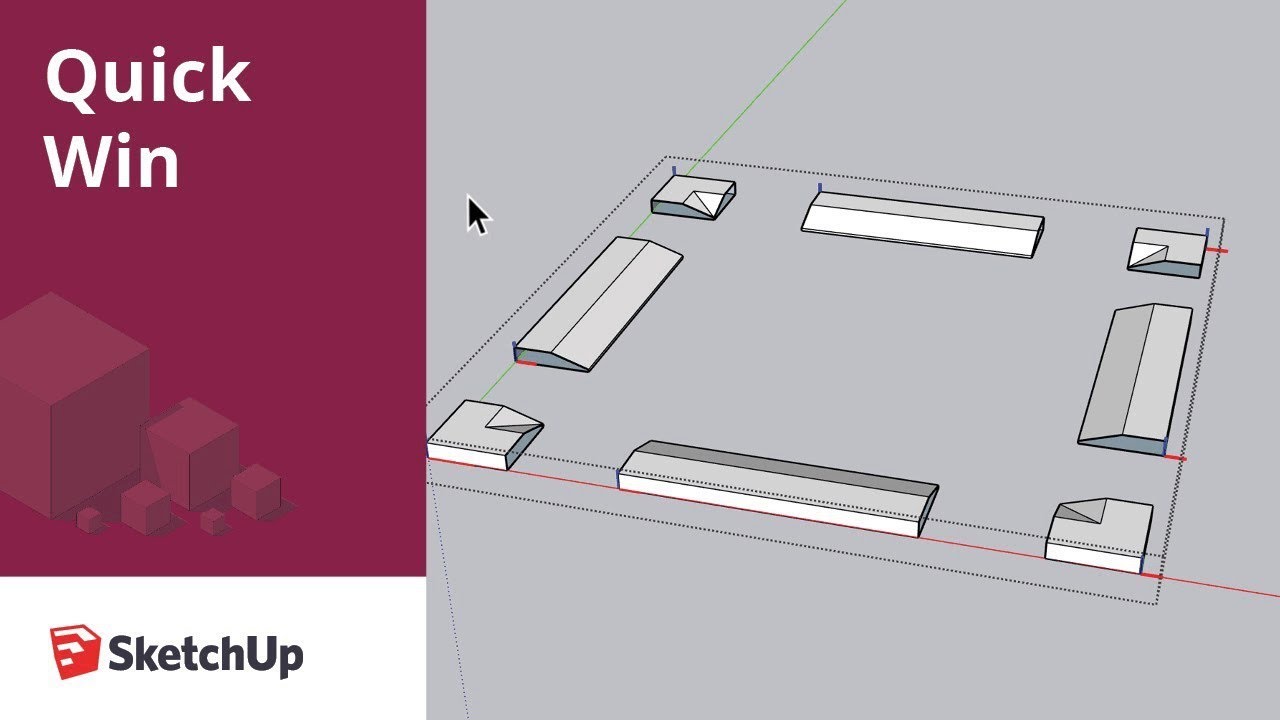 Quick
Win

SketchUp