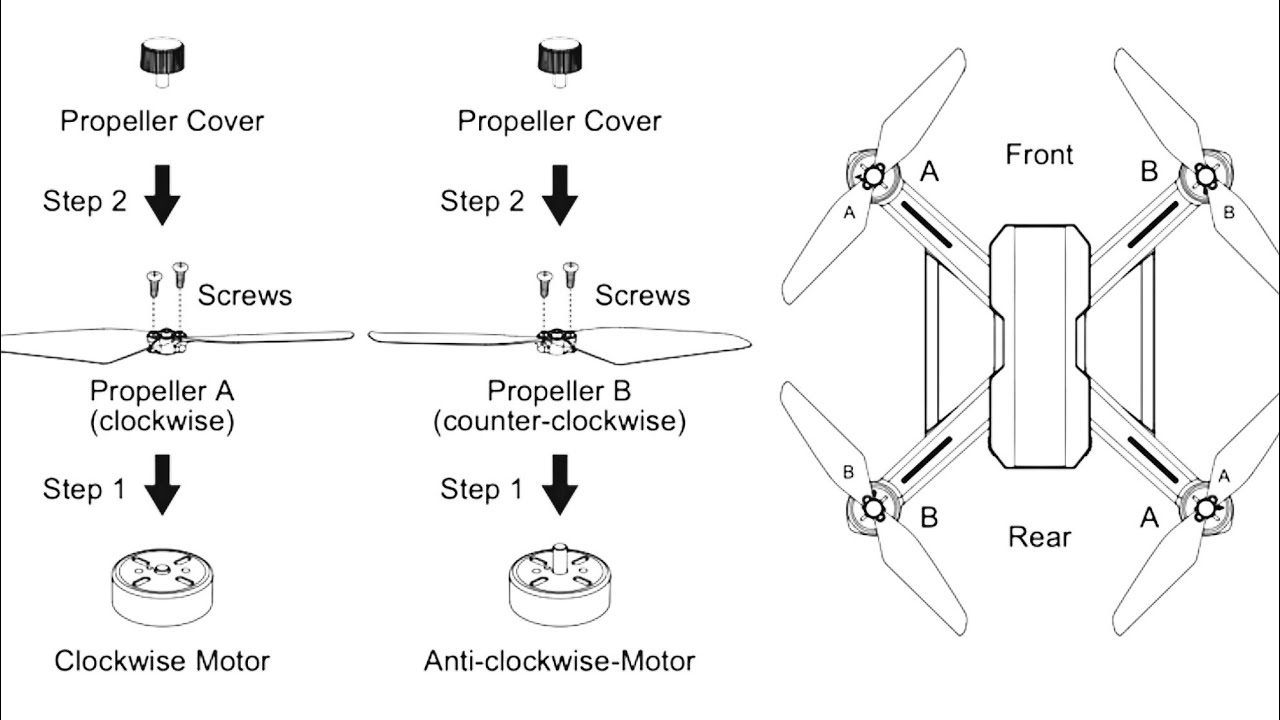 Propeller Cover

Step 2

Screws

Propeller A
(clockwise)

Step 1

Clockwise Motor

Propeller Cover

Step 2

Screws

Propeller B
(counter-clockwise)

Step 1

Anti-clockwise-Motor

A

A

Front

B

B

B

B

Rear

A

A