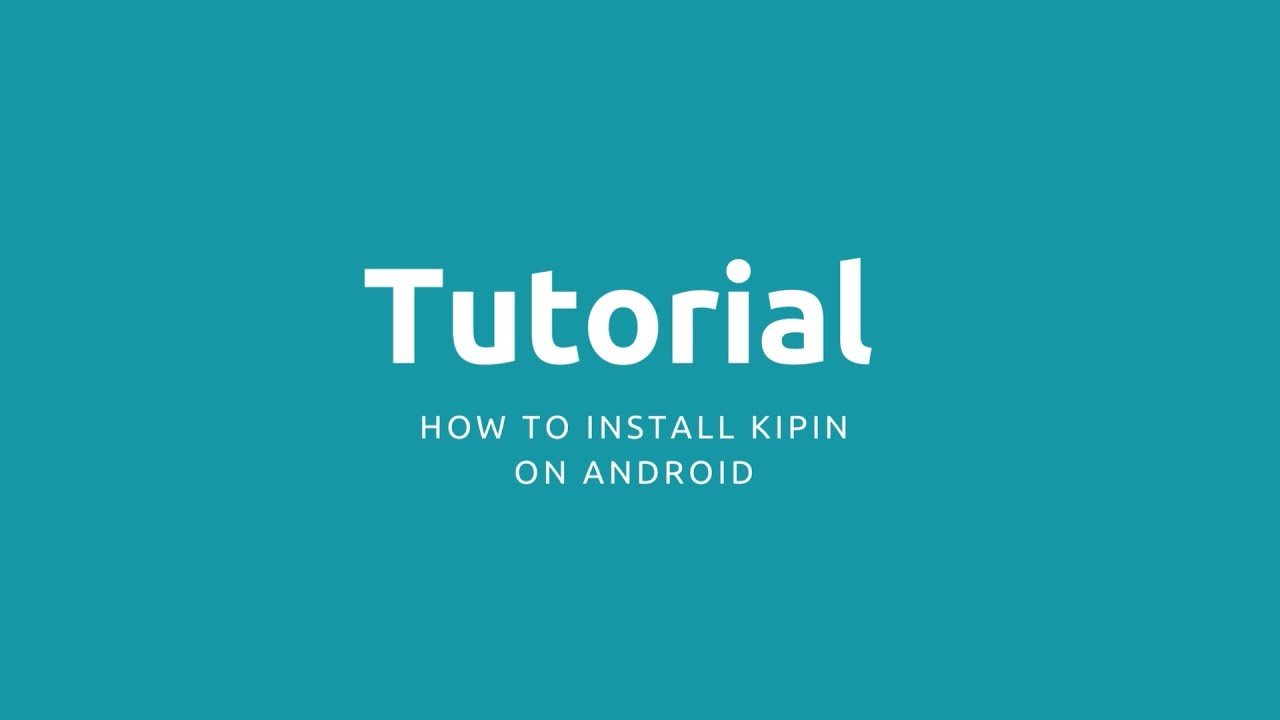 Tutorial

HOW TO INSTALL KIPIN ON ANDROID