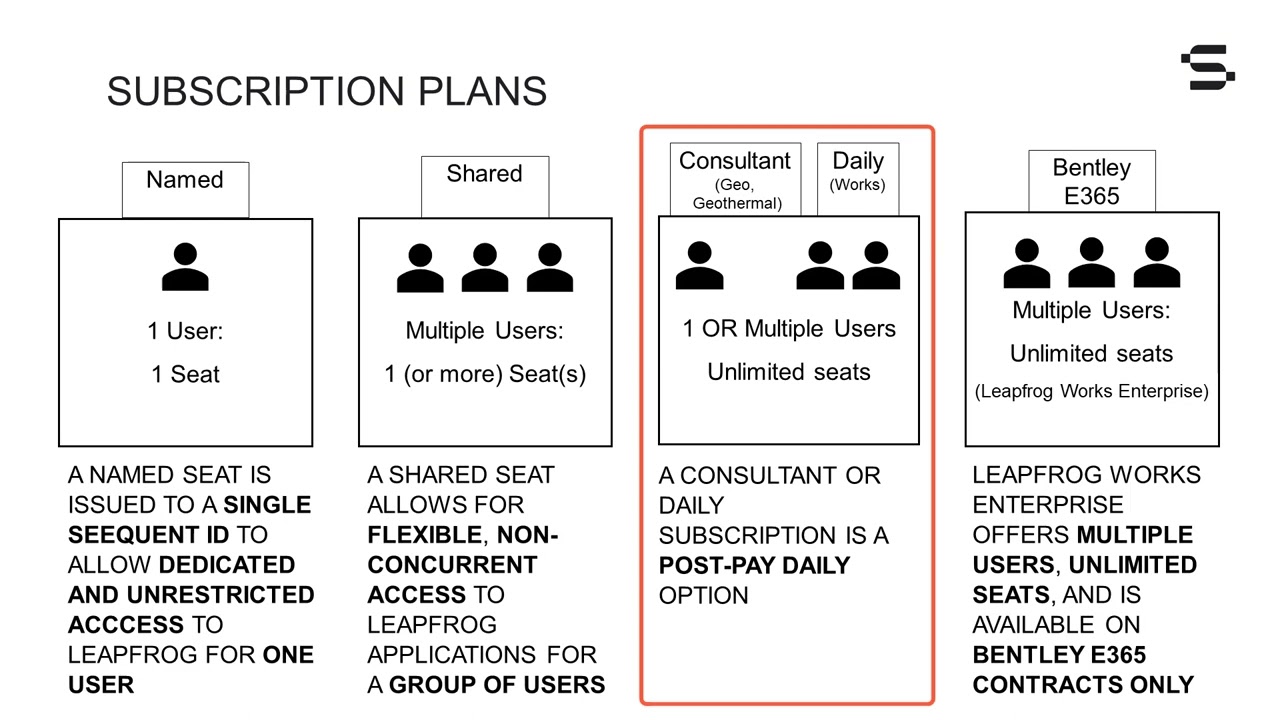 SUBSCRIPTION PLANS

Named

1 User:

1 Seat

A NAMED SEAT IS ISSUED TO A SINGLE SEEQUENT ID TO ALLOW DEDICATED AND UNRESTRICTED ACCCESS TO LEAPFROG FOR ONE USER

Shared

Multiple Users:

1 (or more) Seat(s)

A SHARED SEAT ALLOWS FOR FLEXIBLE, NON-CONCURRENT ACCESS TO LEAPFROG APPLICATIONS FOR A GROUP OF USERS

Consultant
(Geo, Geothermal)

Daily
(Works)

1 OR Multiple Users

Unlimited seats

A CONSULTANT OR DAILY SUBSCRIPTION IS A POST-PAY DAILY OPTION

Bentley E365

Multiple Users:

Unlimited seats

(Leapfrog Works Enterprise)

LEAPFROG WORKS ENTERPRISE OFFERS MULTIPLE USERS, UNLIMITED SEATS, AND IS AVAILABLE ON BENTLEY E365 CONTRACTS ONLY