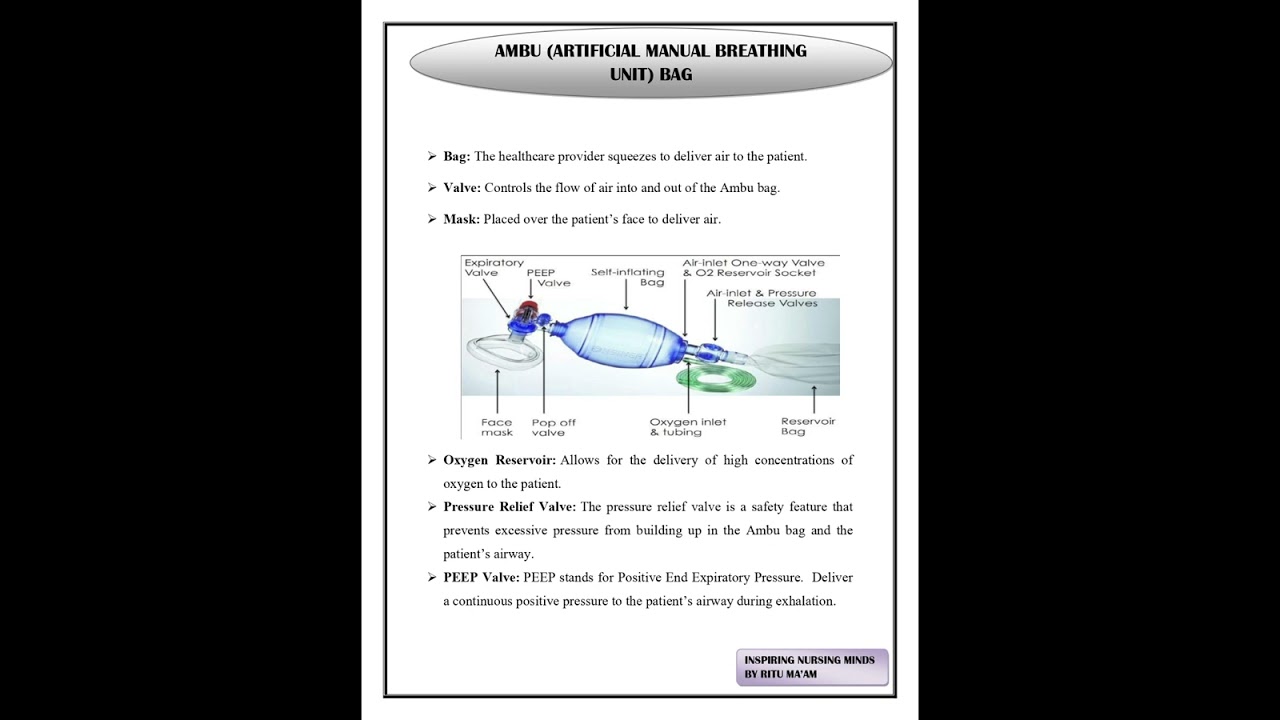 AMBU (ARTIFICIAL MANUAL BREATHING UNIT) BAG

➢ **Bag:** The healthcare provider squeezes to deliver air to the patient.

➢ **Valve:** Controls the flow of air into and out of the Ambu bag.

➢ **Mask:** Placed over the patient's face to deliver air.

Expiratory Valve
PEEP Valve
Self-inflating Bag
Air-inlet One-way Valve & O2 Reservoir Socket
Air-inlet & Pressure Release Valves
Face mask
Pop off valve
Oxygen inlet & tubing
Reservoir Bag

➢ **Oxygen Reservoir:** Allows for the delivery of high concentrations of oxygen to the patient.

➢ **Pressure Relief Valve:** The pressure relief valve is a safety feature that prevents excessive pressure from building up in the Ambu bag and the patient's airway.

➢ **PEEP Valve:** PEEP stands for Positive End Expiratory Pressure. Deliver a continuous positive pressure to the patient's airway during exhalation.

INSPIRING NURSING MINDS BY RITU MA'AM