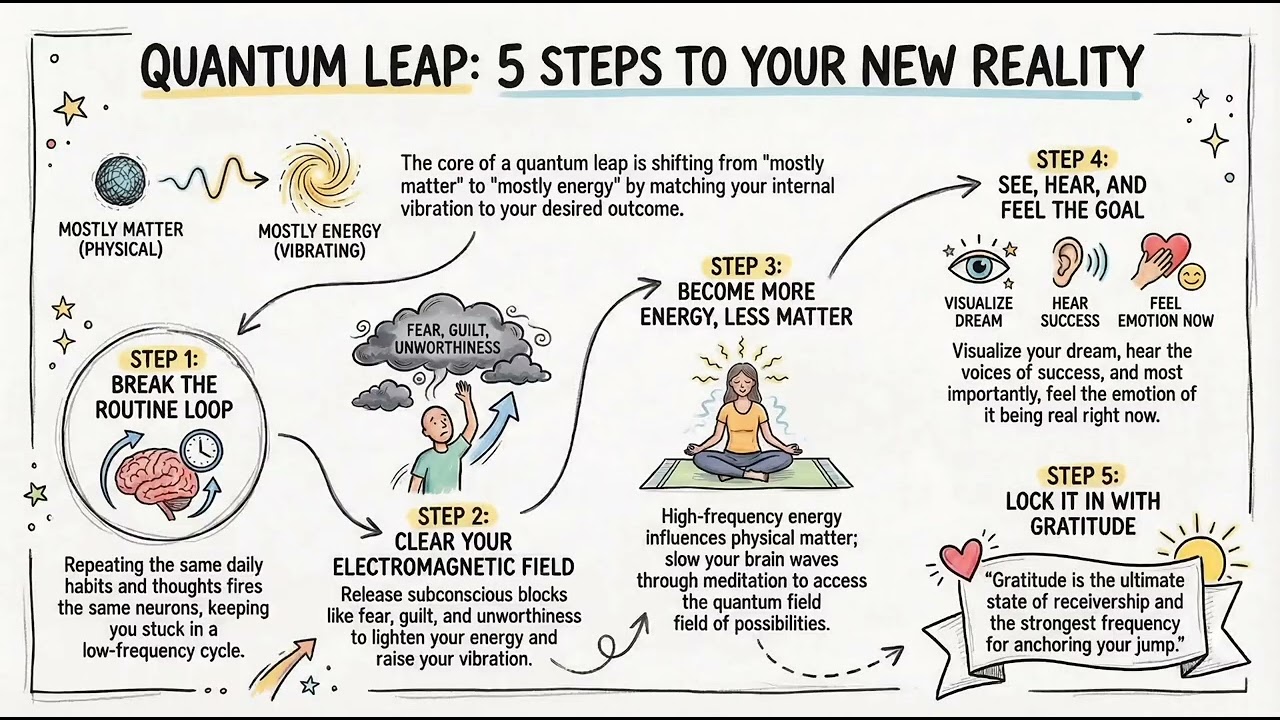 QUANTUM LEAP: 5 STEPS TO YOUR NEW REALITY

MOSTLY MATTER (PHYSICAL)

MOSTLY ENERGY (VIBRATING)

The core of a quantum leap is shifting from "mostly matter" to "mostly energy" by matching your internal vibration to your desired outcome.

STEP 1: BREAK THE ROUTINE LOOP

Repeating the same daily habits and thoughts fires the same neurons, keeping you stuck in a low-frequency cycle.

FEAR, GUILT, UNWORTHINESS

STEP 2: CLEAR YOUR ELECTROMAGNETIC FIELD

Release subconscious blocks like fear, guilt, and unworthiness to lighten your energy and raise your vibration.

STEP 3: BECOME MORE ENERGY, LESS MATTER

High-frequency energy influences physical matter; slow your brain waves through meditation to access the quantum field field of possibilities.

STEP 4: SEE, HEAR, AND FEEL THE GOAL

VISUALIZE DREAM

HEAR SUCCESS

FEEL EMOTION NOW

Visualize your dream, hear the voices of success, and most importantly, feel the emotion of it being real right now.

STEP 5: LOCK IT IN WITH GRATITUDE

"Gratitude is the ultimate state of receivership and the strongest frequency for anchoring your jump."