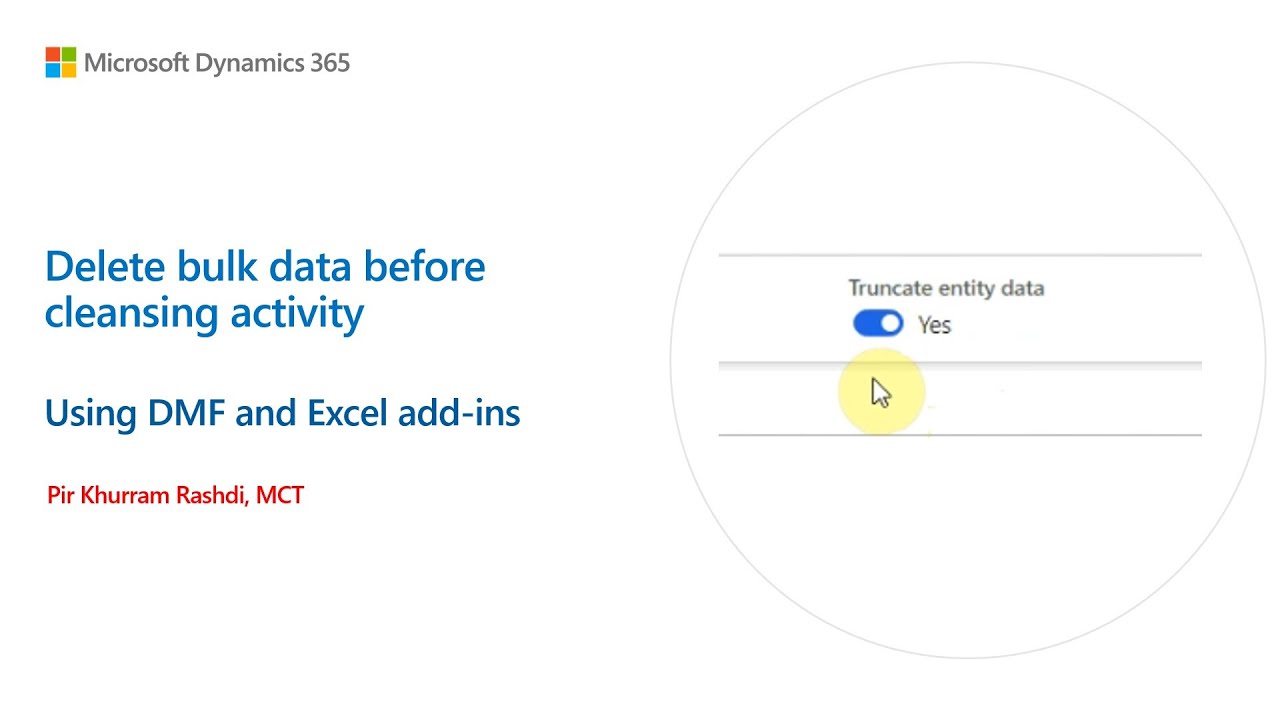 Microsoft Dynamics 365

Delete bulk data before cleansing activity

Using DMF and Excel add-ins

Pir Khurram Rashdi, MCT

Truncate entity data

Yes