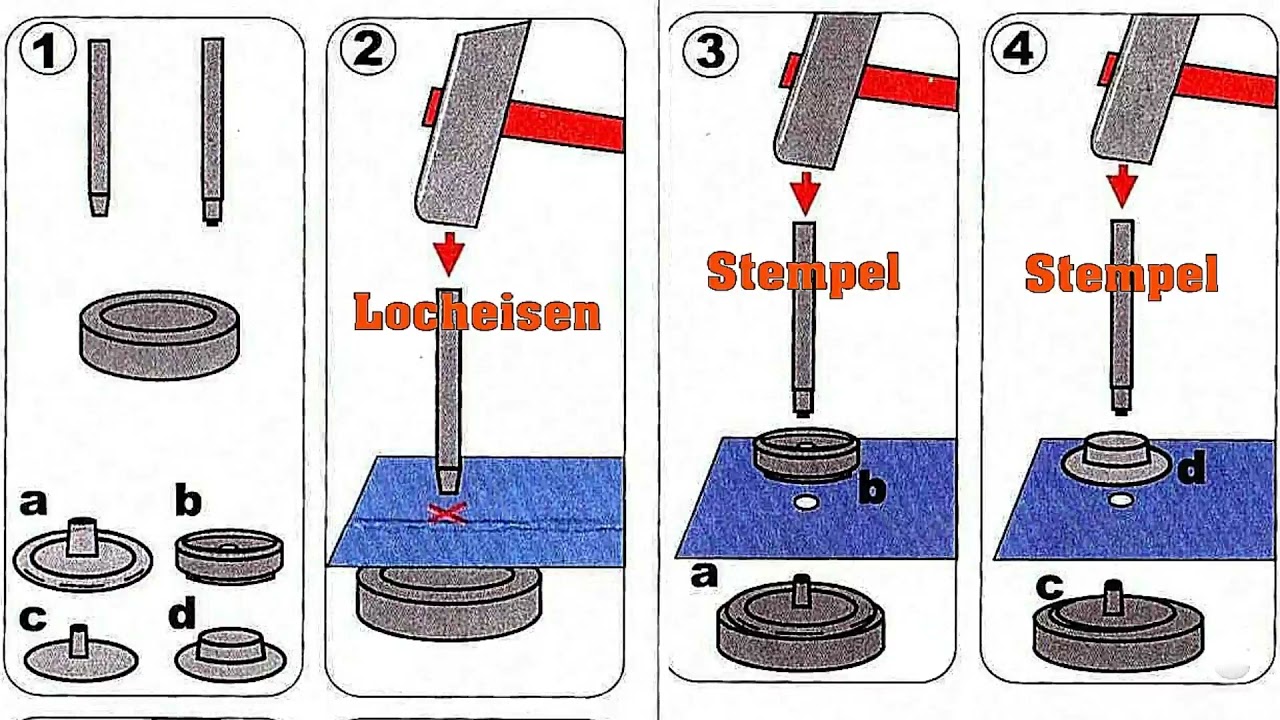 1

a b
c d

2

Locheisen

3

Stempel

b
a

4

Stempel

d
c