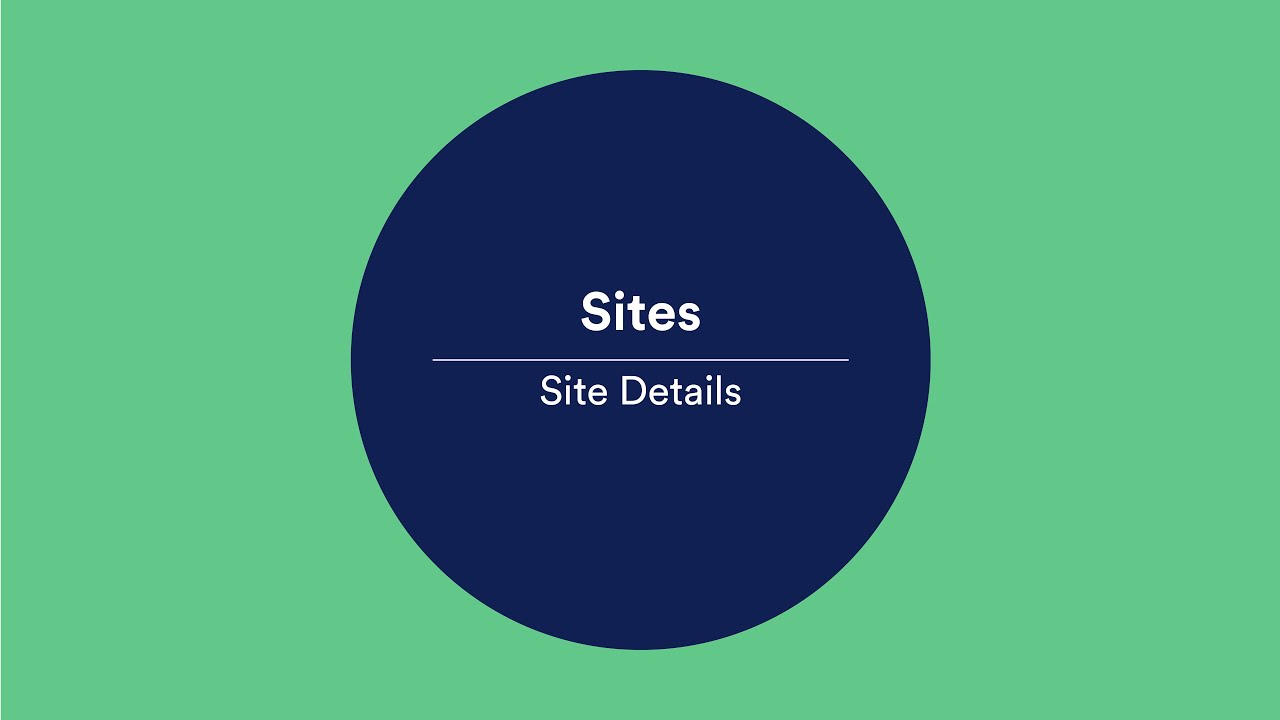 Sites

Site Details