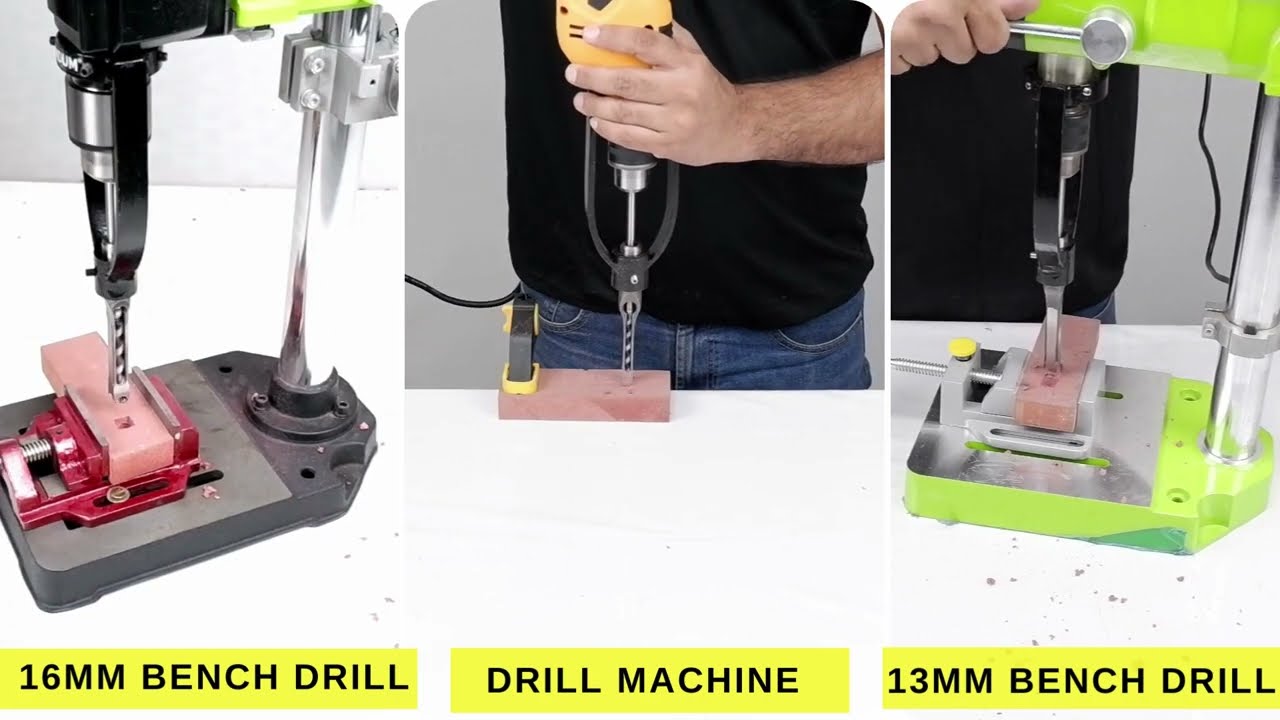 16MM BENCH DRILL

DRILL MACHINE

13MM BENCH DRILL