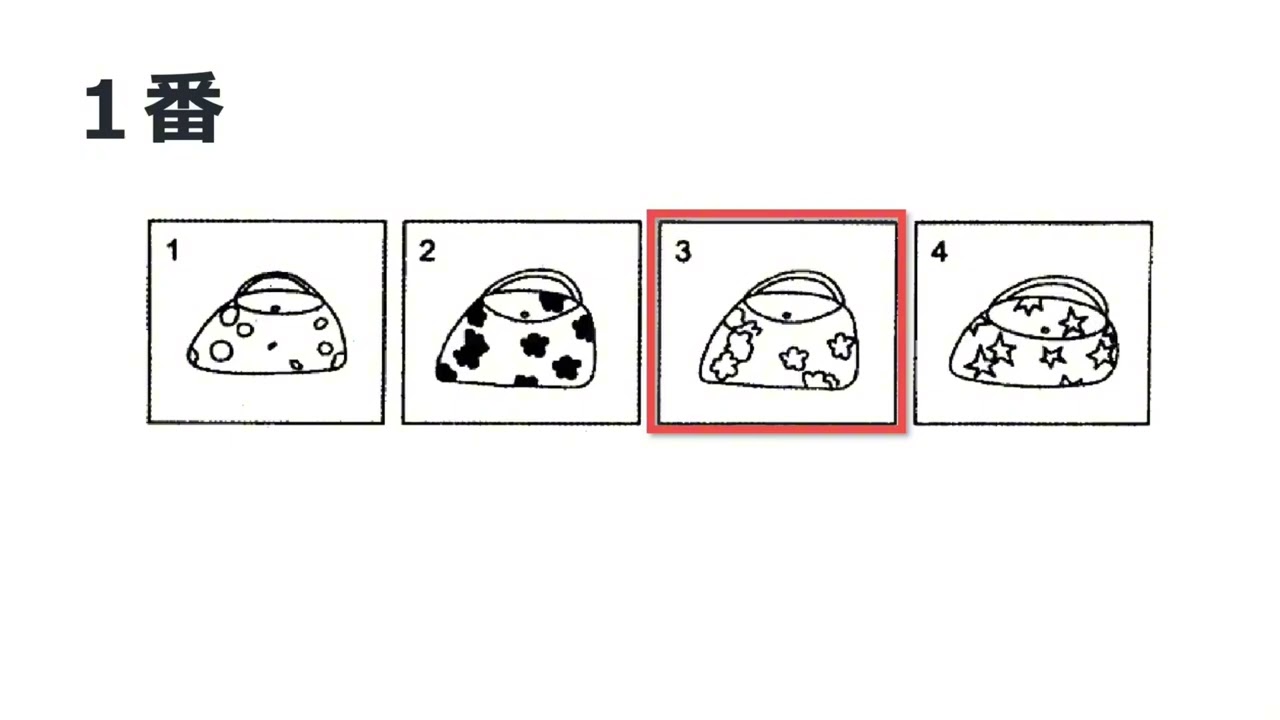 1 番

1

2

3

4