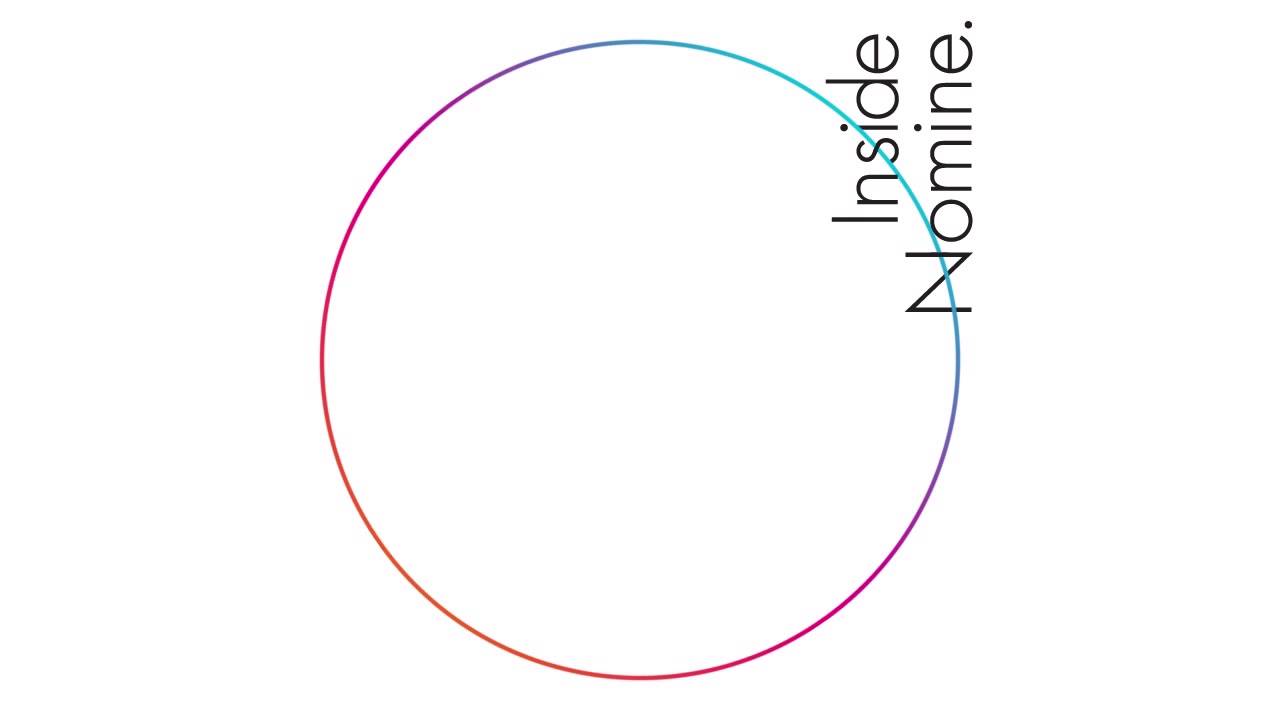 Inside
Nomine.