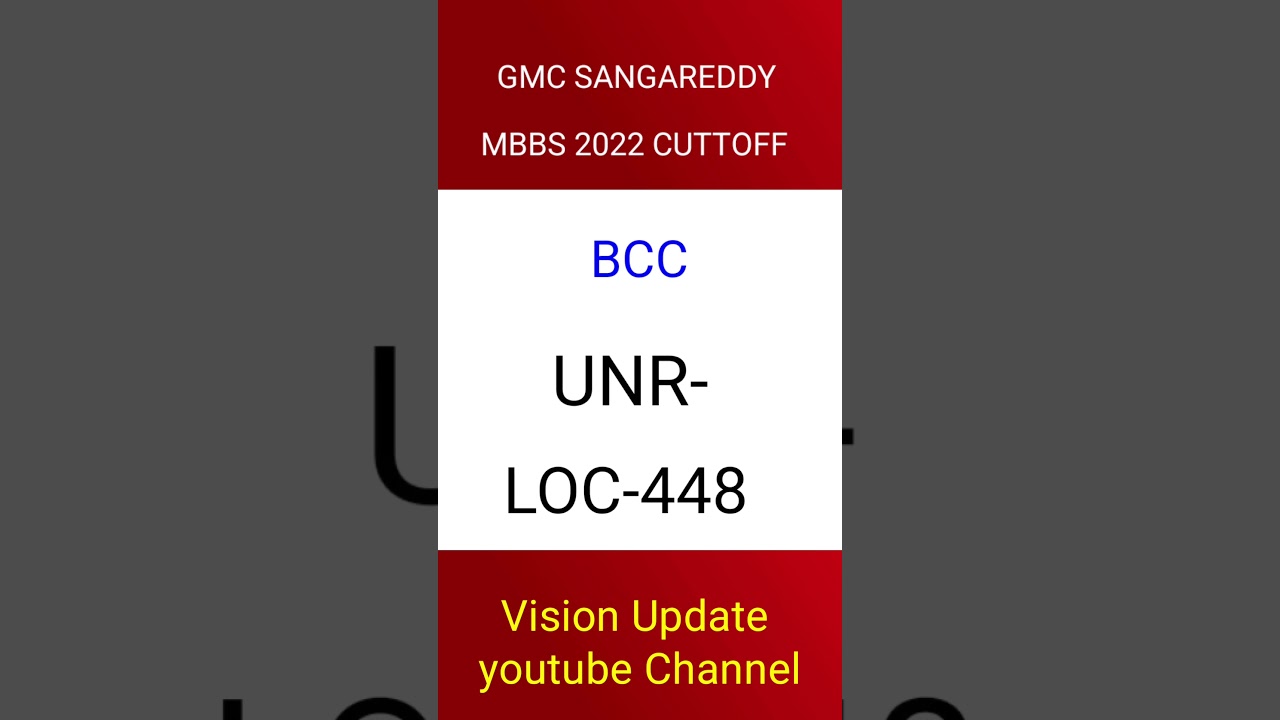 GMC SANGAREDDY

MBBS 2022 CUTTOFF

BCC

UNR-
LOC-448

Vision Update
youtube Channel