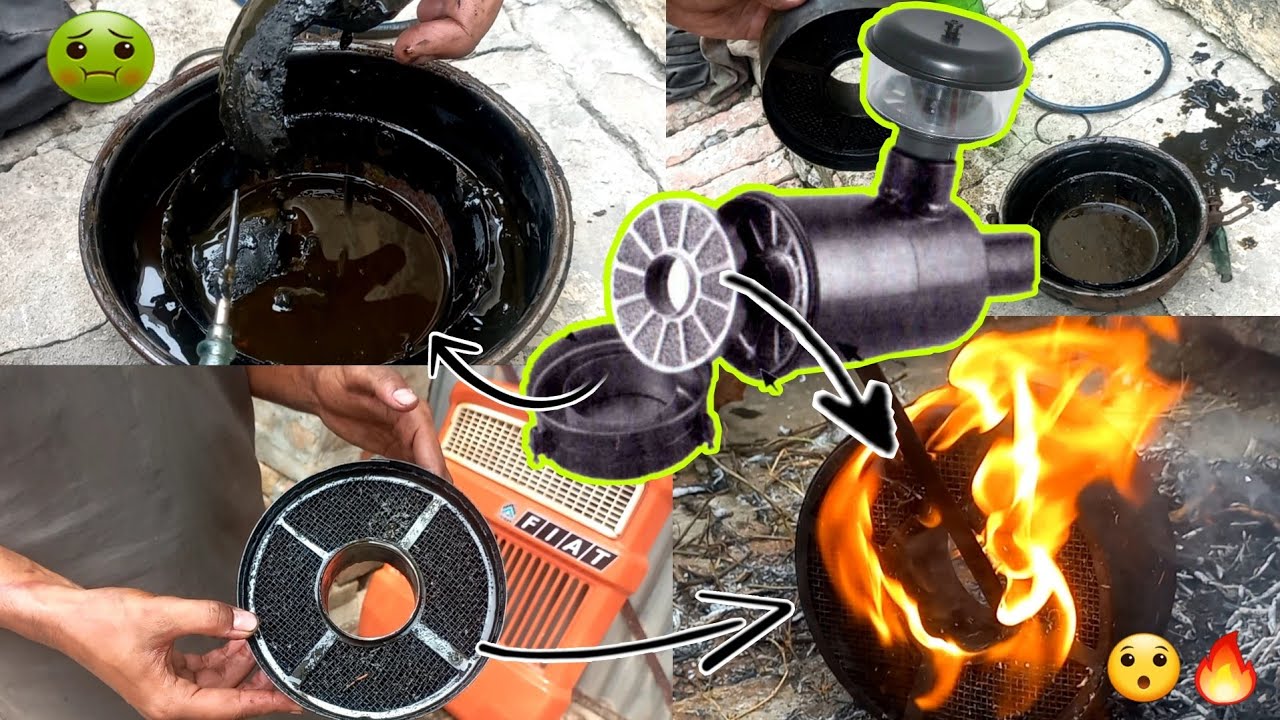 FIAT