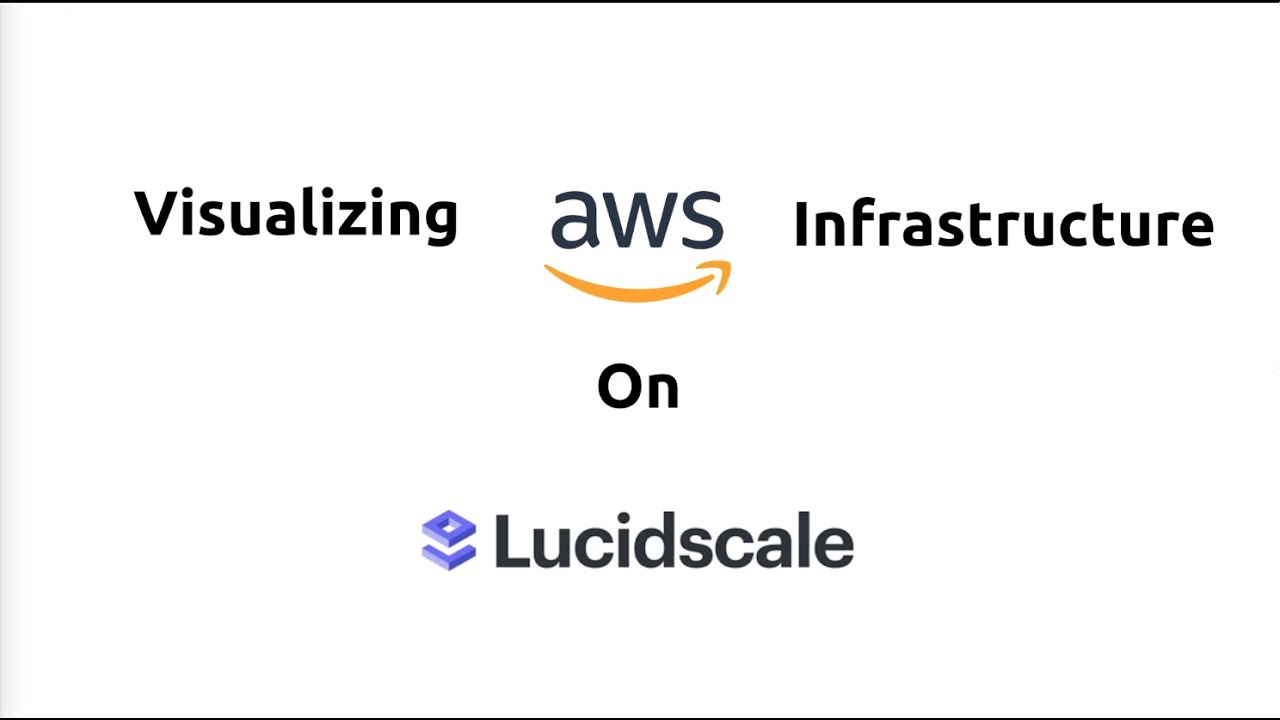 Visualizing aws Infrastructure

On

Lucidscale