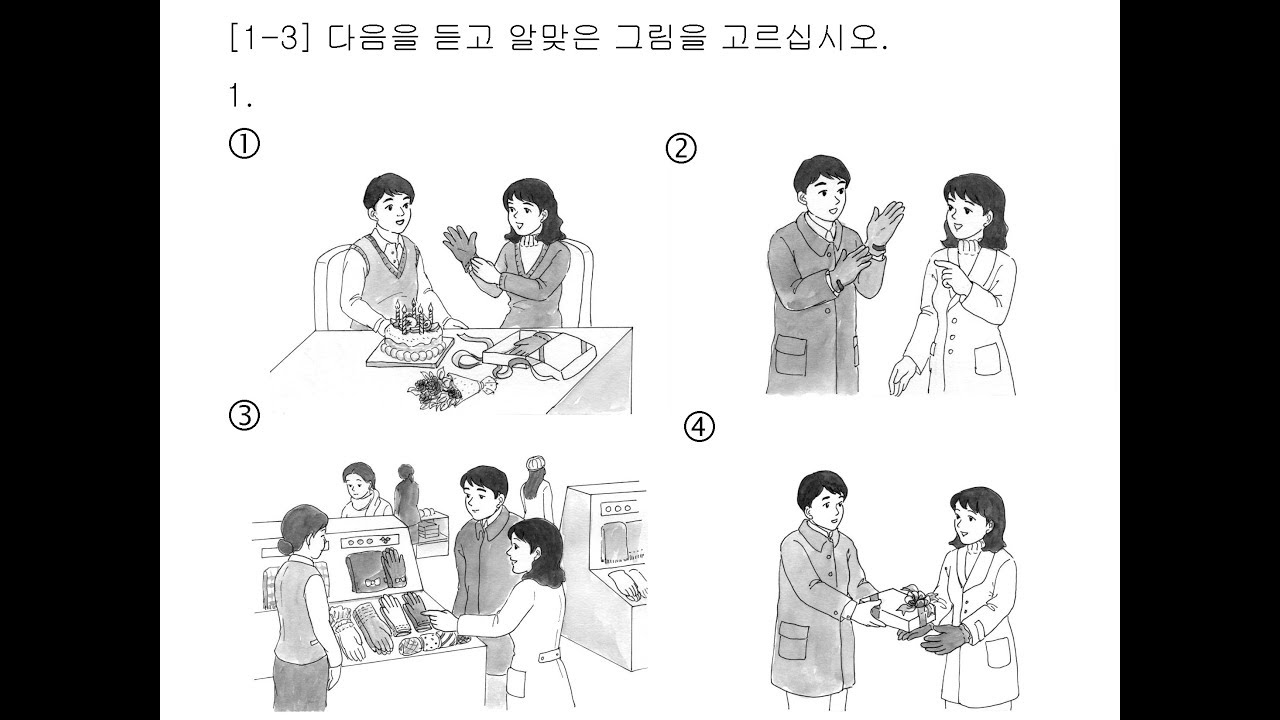 [1-3] 다음을 듣고 알맞은 그림을 고르십시오.

1.

①

②

③

④