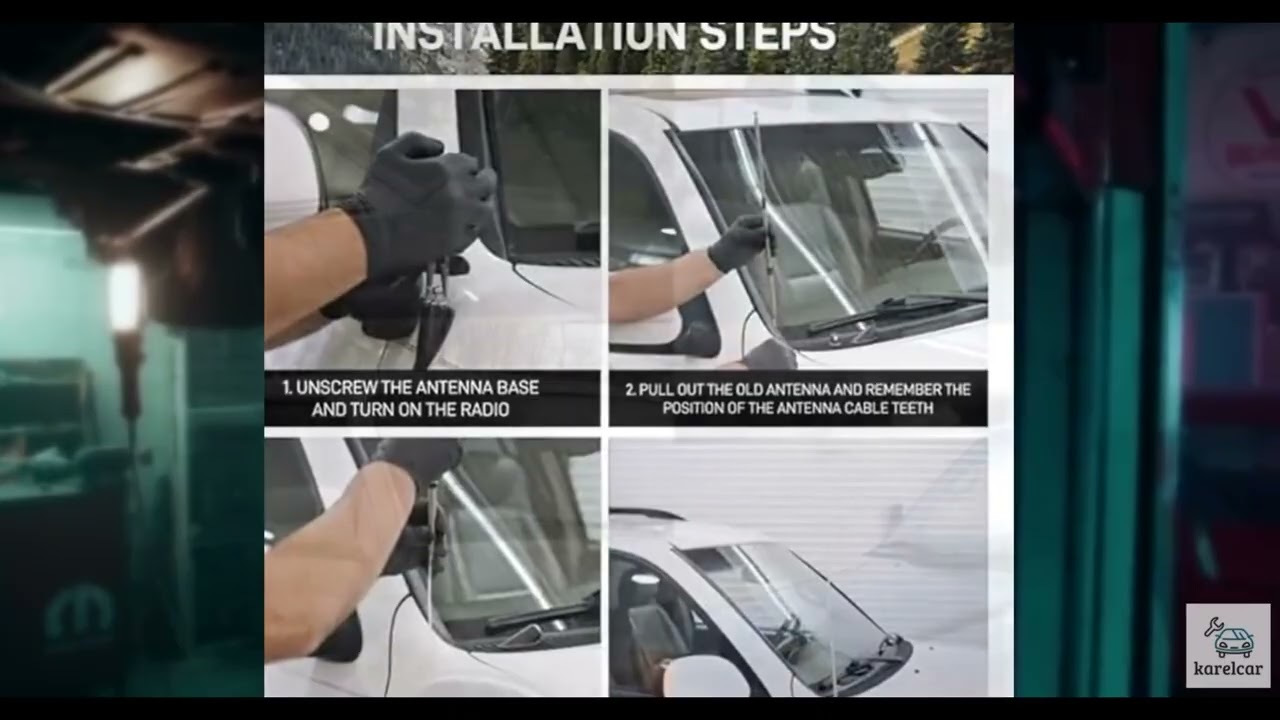 INSTALLATION STEPS

1. UNSCREW THE ANTENNA BASE AND TURN ON THE RADIO

2. PULL OUT THE OLD ANTENNA AND REMEMBER THE POSITION OF THE ANTENNA CABLE TEETH

karelcar