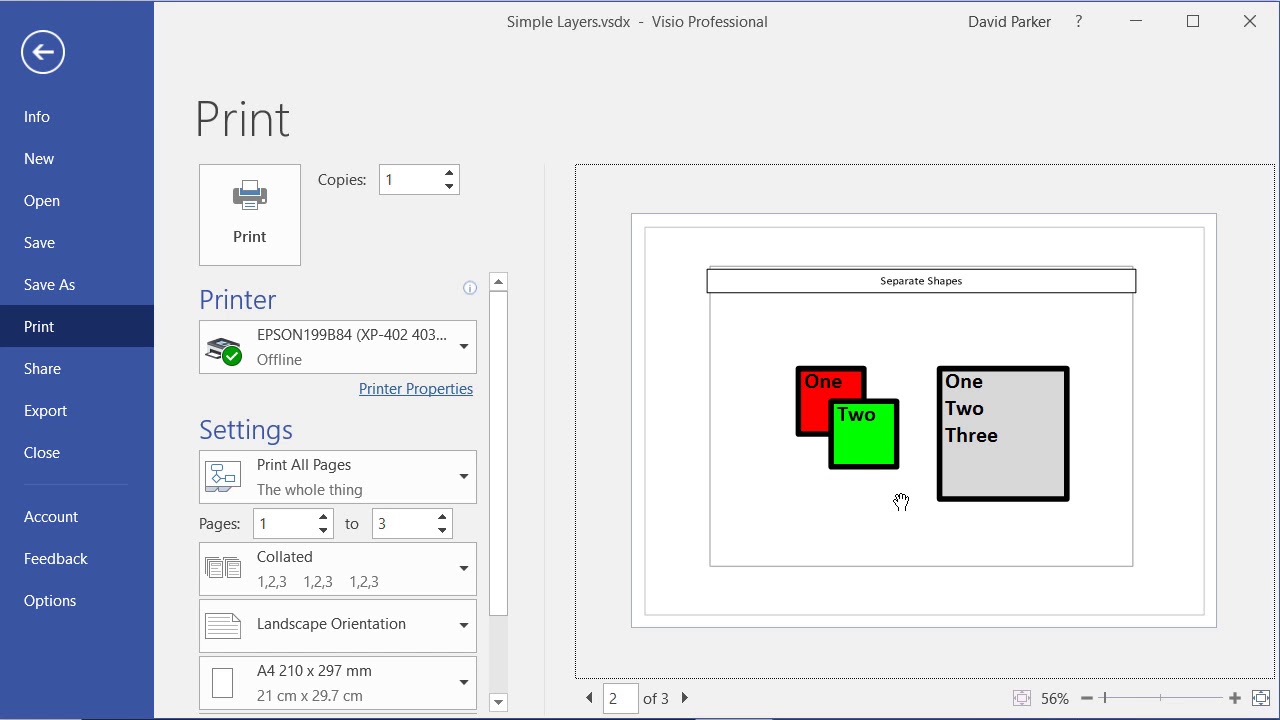 Simple Layers.vsdx - Visio Professional
David Parker ?

Info
New
Open
Save
Save As
Print
Share
Export
Close
Account
Feedback
Options

Print

Print

Copies: 1

Printer

EPSON199B84 (XP-402 403...
Offline

Printer Properties

Settings

Print All Pages
The whole thing

Pages: 1 to 3

Collated
1,2,3 1,2,3 1,2,3

Landscape Orientation

A4 210 x 297 mm
21 cm x 29.7 cm

Separate Shapes

One
Two

One
Two
Three

2 of 3

56%