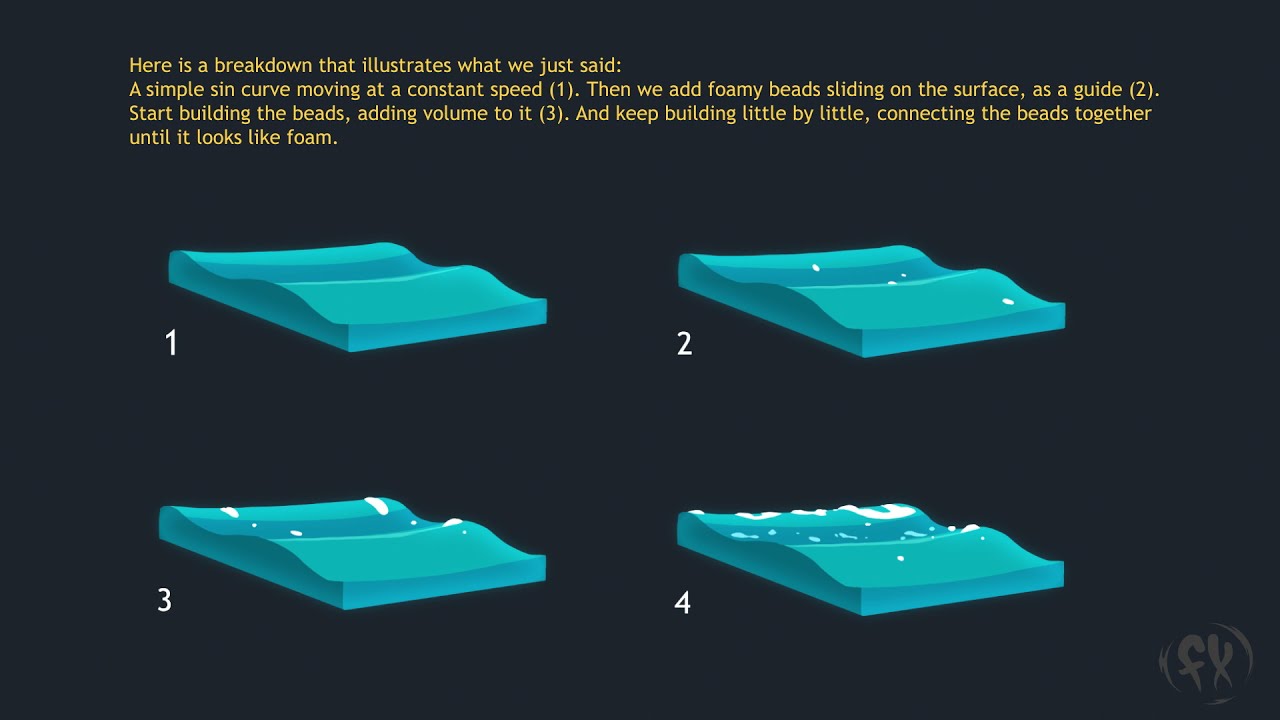 Here is a breakdown that illustrates what we just said:
A simple sin curve moving at a constant speed (1). Then we add foamy beads sliding on the surface, as a guide (2). Start building the beads, adding volume to it (3). And keep building little by little, connecting the beads together until it looks like foam.

1

2

3

4

fx