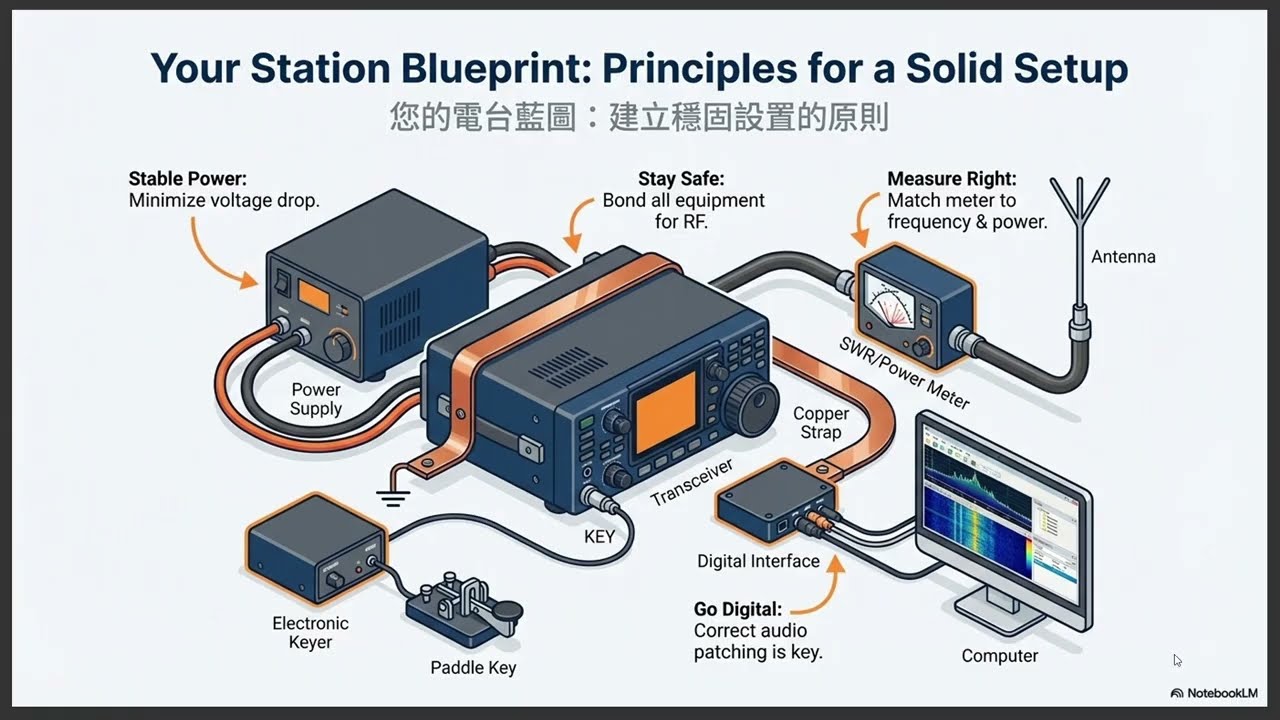 Your Station Blueprint: Principles for a Solid Setup
您的電台藍圖：建立穩固設置的原則

Stable Power: Minimize voltage drop.

Stay Safe: Bond all equipment for RF.

Measure Right: Match meter to frequency & power.

Antenna

Power Supply

SWR/Power Meter

Copper Strap

Transceiver

KEY

Digital Interface

Electronic Keyer

Paddle Key

Go Digital: Correct audio patching is key.

Computer

NotebookLM