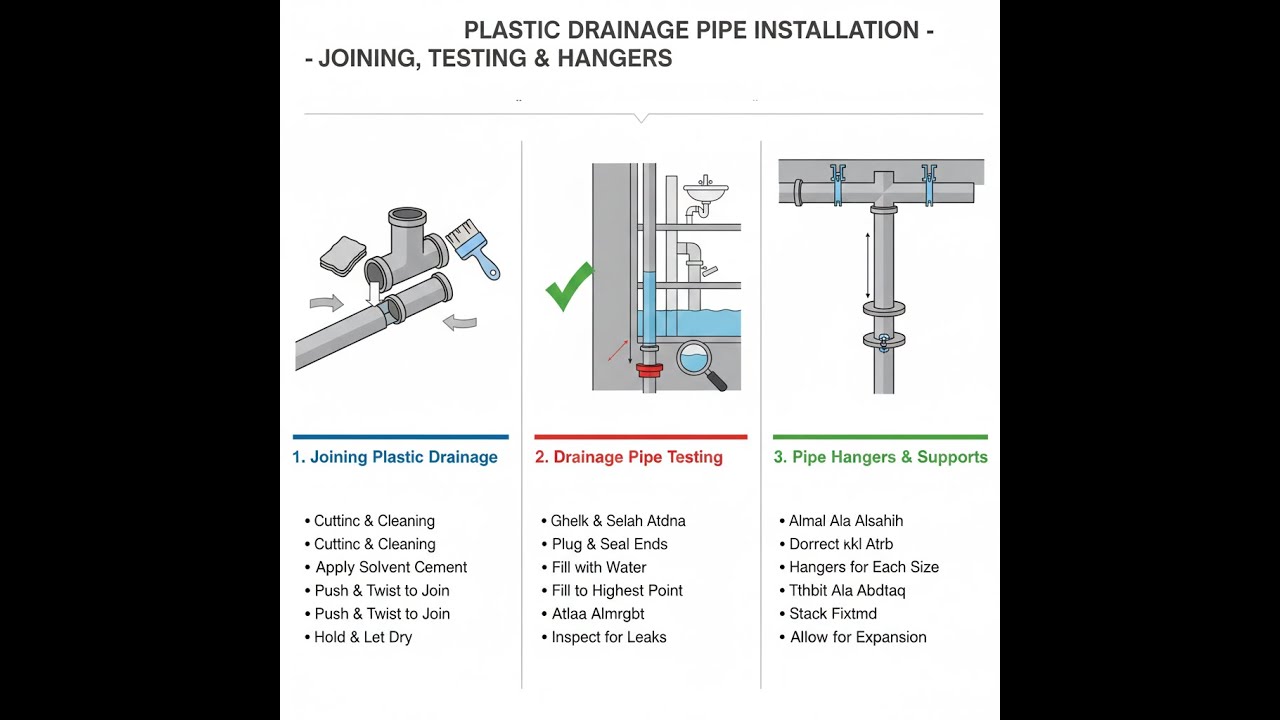 PLASTIC DRAINAGE PIPE INSTALLATION -
- JOINING, TESTING & HANGERS

1. Joining Plastic Drainage

• Cuttinc & Cleaning
• Cuttinc & Cleaning
• Apply Solvent Cement
• Push & Twist to Join
• Push & Twist to Join
• Hold & Let Dry

2. Drainage Pipe Testing

• Ghelk & Selah Atdna
• Plug & Seal Ends
• Fill with Water
• Fill to Highest Point
• Atlaa Almrgbt
• Inspect for Leaks

3. Pipe Hangers & Supports

• Almal Ala Alsahih
• Dorrect ĸkl Atrb
• Hangers for Each Size
• Tthbit Ala Abdtaq
• Stack Fixtmd
• Allow for Expansion