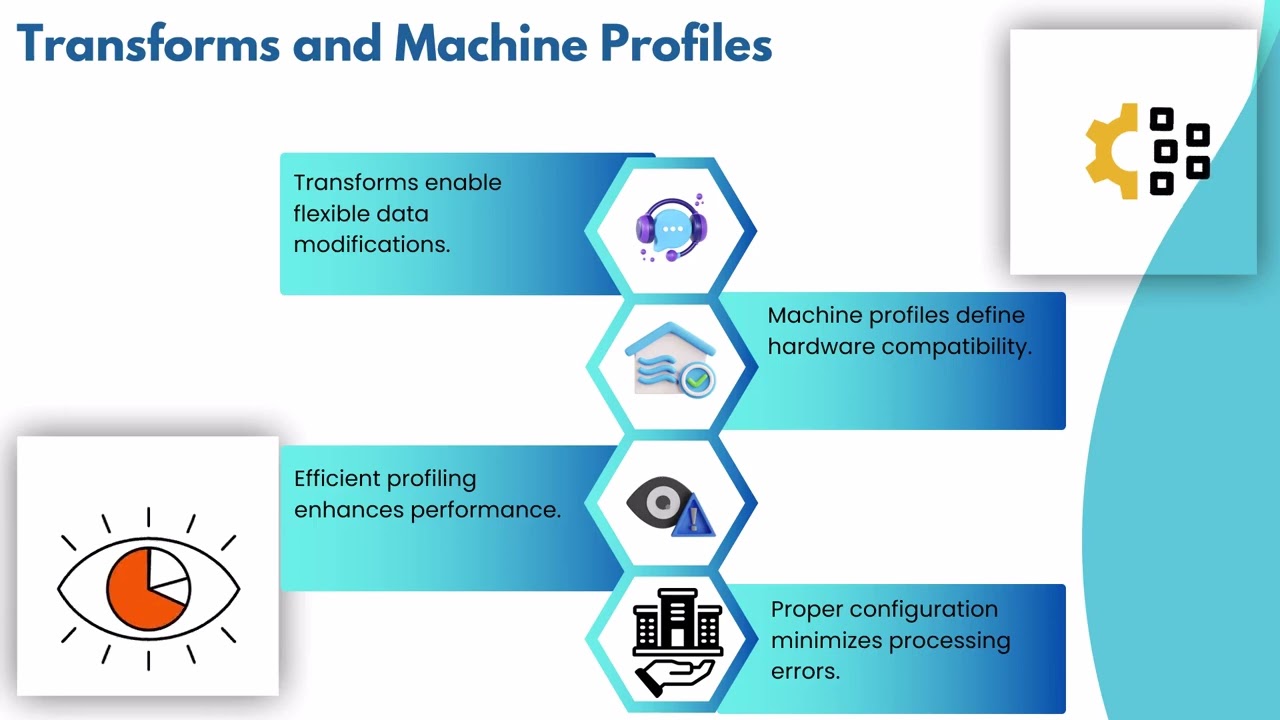 Transforms and Machine Profiles

Transforms enable flexible data modifications.

Machine profiles define hardware compatibility.

Efficient profiling enhances performance.

Proper configuration minimizes processing errors.