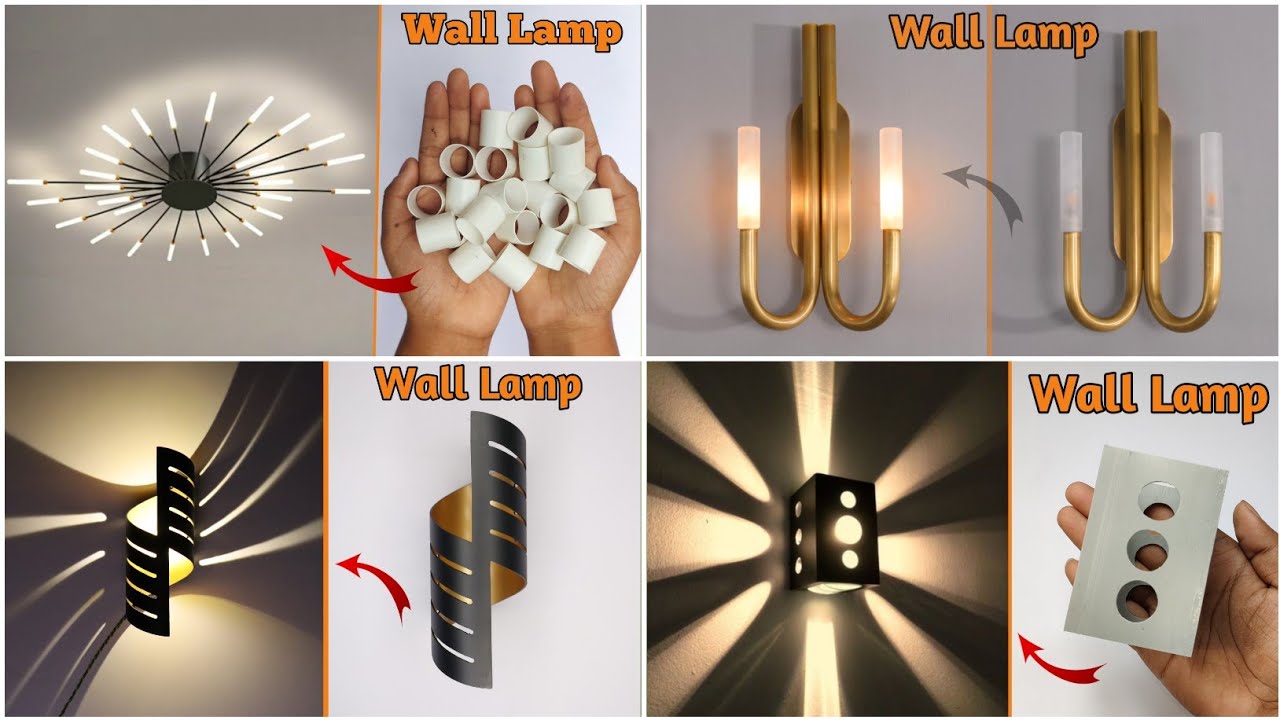 Wall Lamp

Wall Lamp

Wall Lamp

Wall Lamp