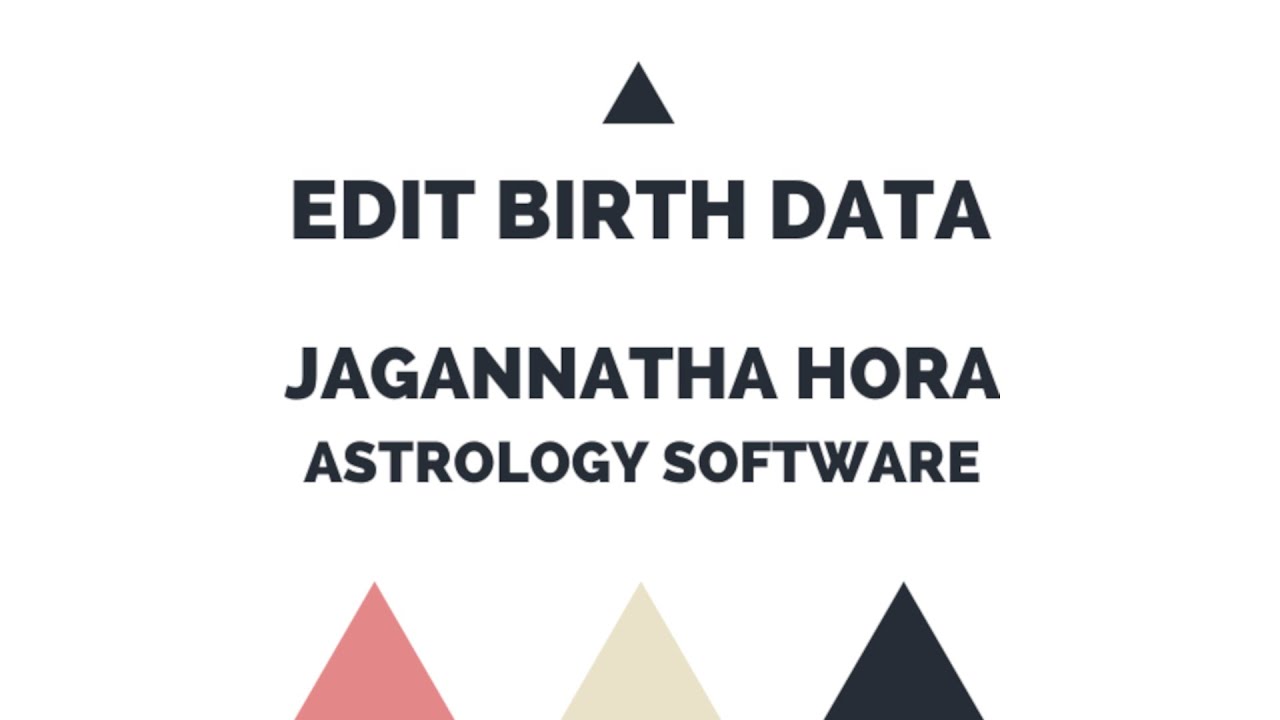 EDIT BIRTH DATA

JAGANNATHA HORA
ASTROLOGY SOFTWARE