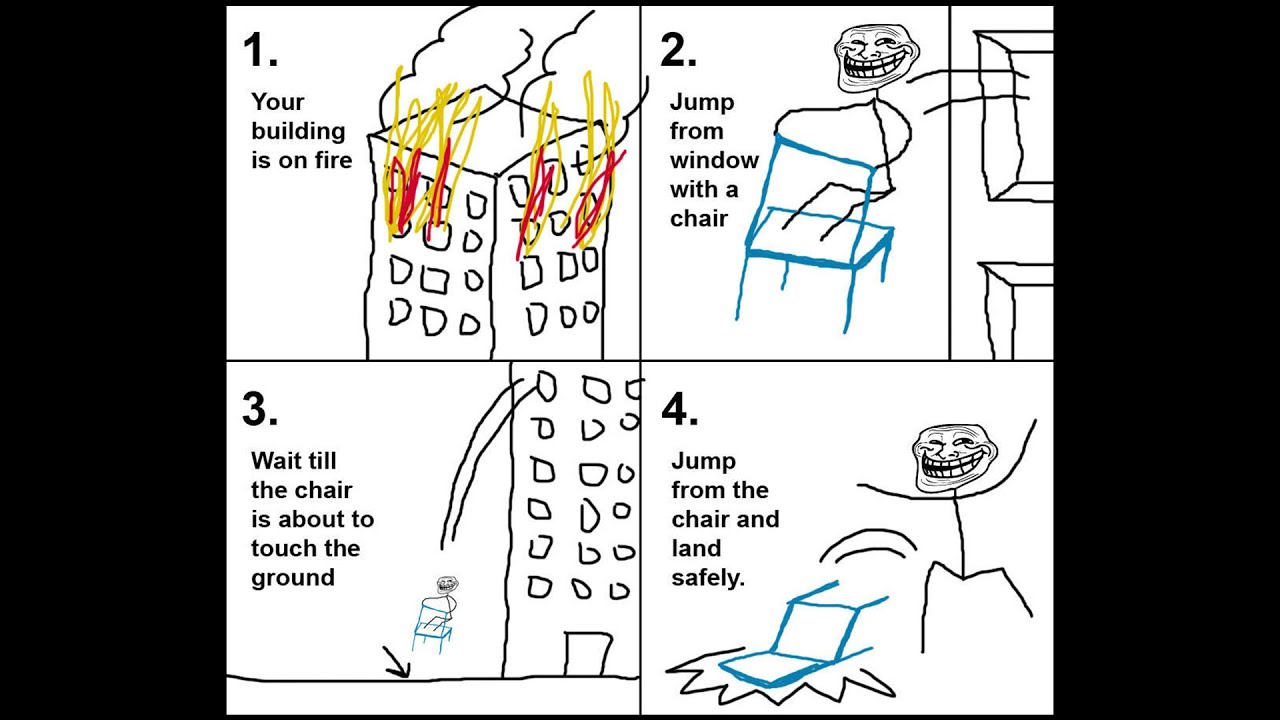 1.
Your building is on fire

2.
Jump from window with a chair

3.
Wait till the chair is about to touch the ground

4.
Jump from the chair and land safely.