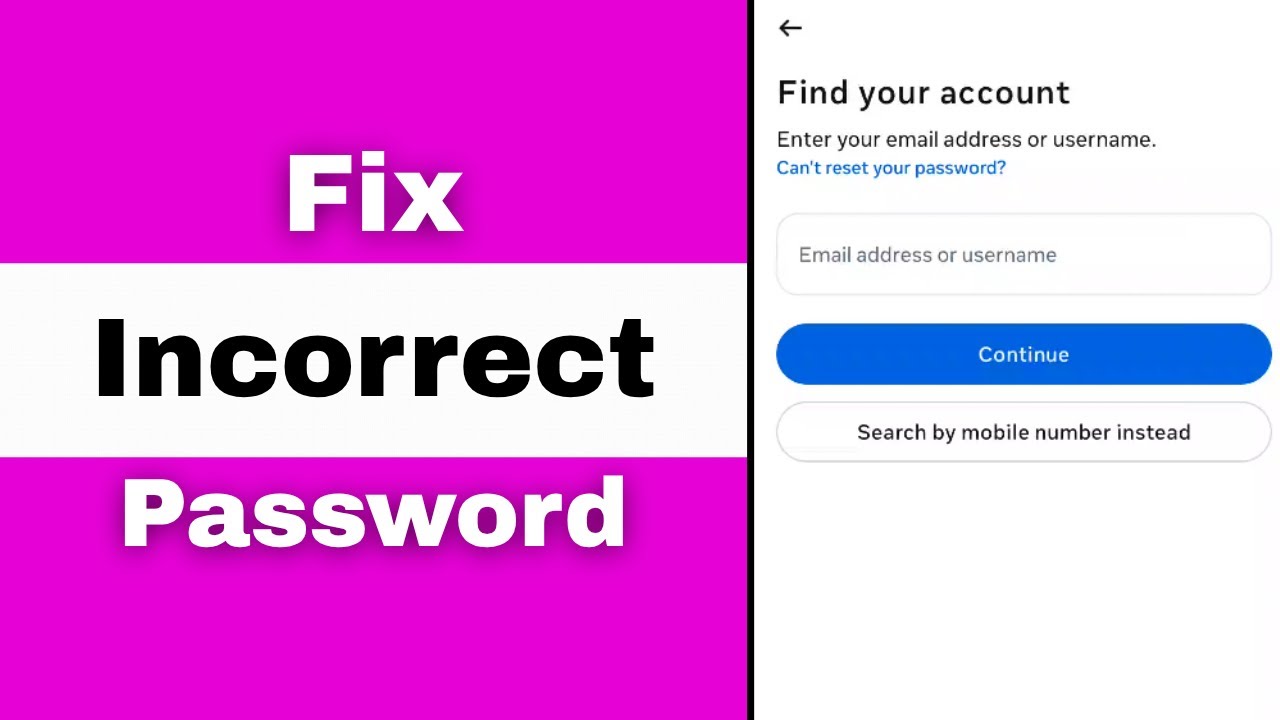 Fix
Incorrect
Password

←

Find your account

Enter your email address or username.
Can't reset your password?

Email address or username

Continue

Search by mobile number instead