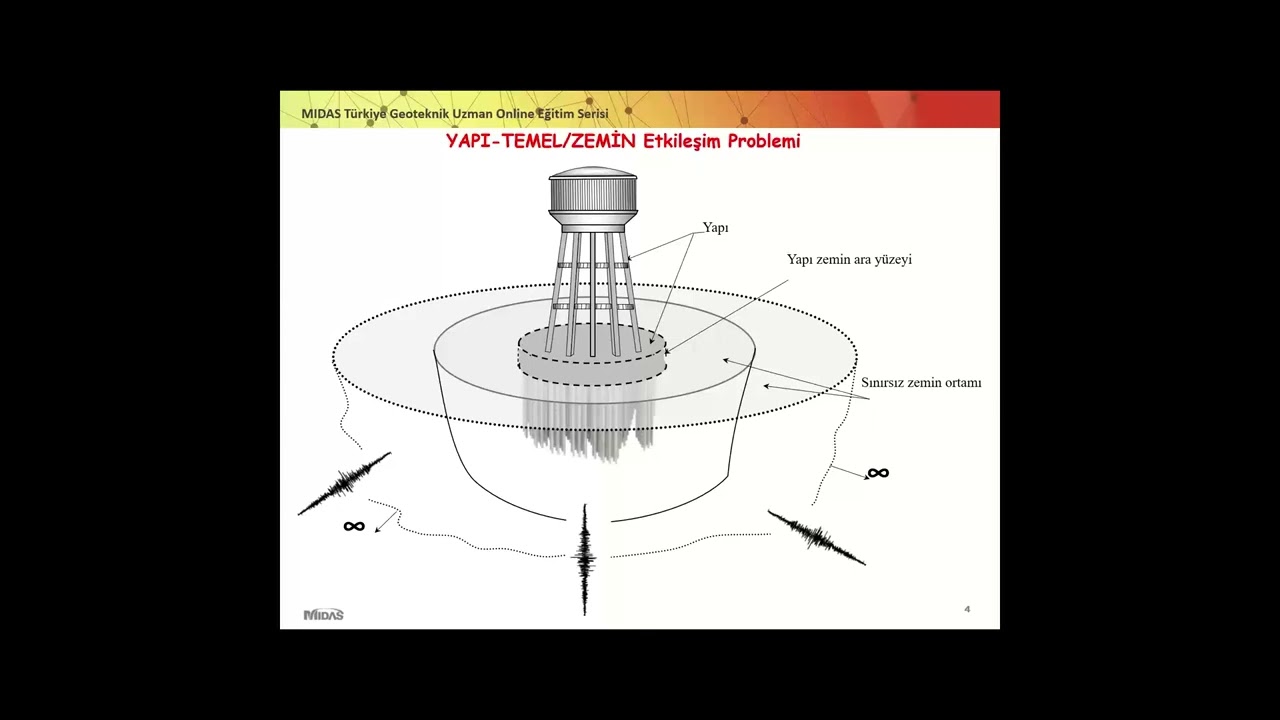 MIDAS Türkiye Geoteknik Uzman Online Eğitim Serisi

YAPI-TEMEL/ZEMİN Etkileşim Problemi

Yapı

Yapı zemin ara yüzeyi

Sınırsız zemin ortamı

$\infty$

$\infty$

MIDAS

4